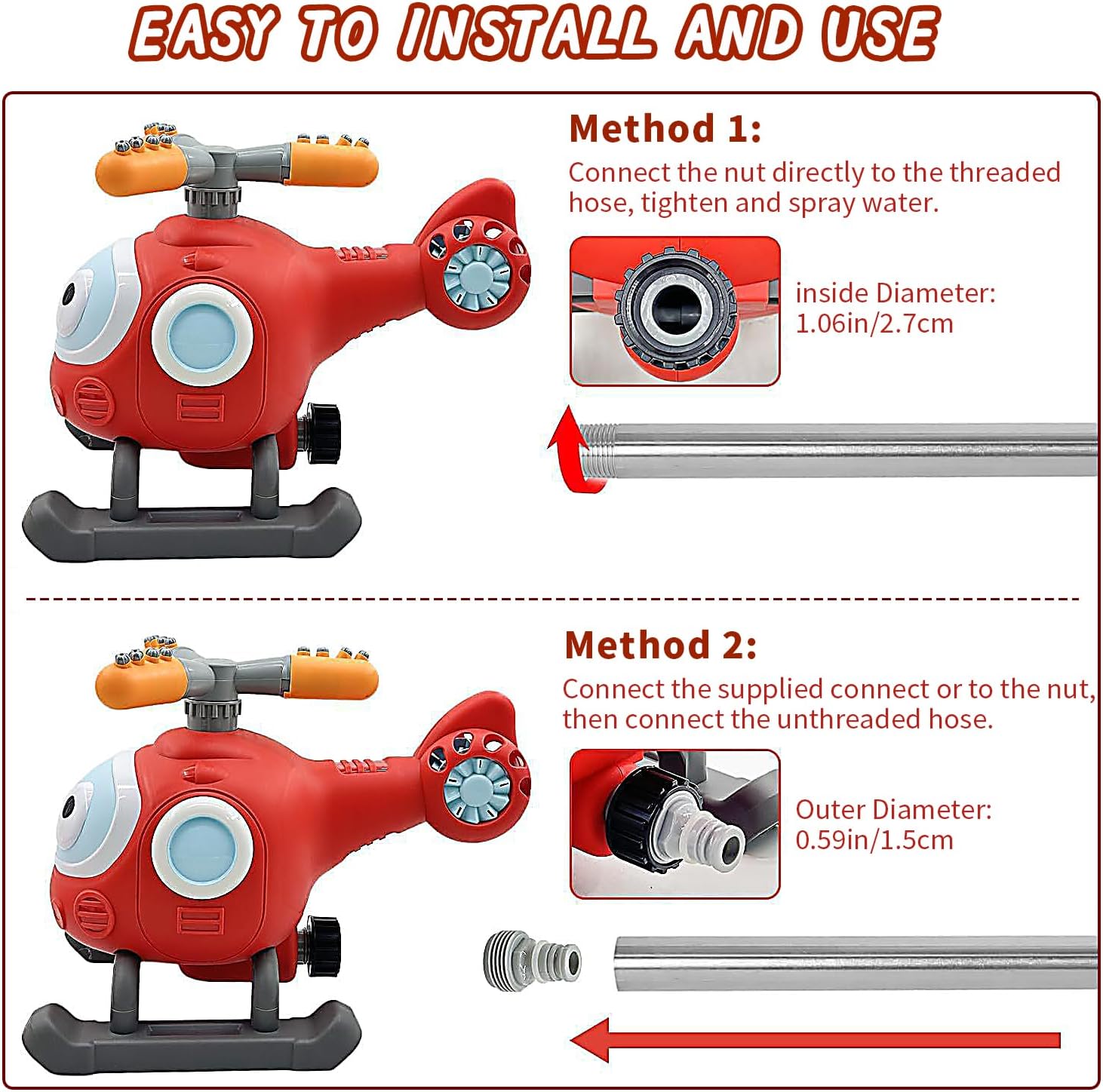 EASY TO INSTALL AND USE

Method 1:
Connect the nut directly to the threaded hose, tighten and spray water.

inside Diameter: 1.06in/2.7cm

Method 2:
Connect the supplied connect or to the nut, then connect the unthreaded hose.

Outer Diameter: 0.59in/1.5cm