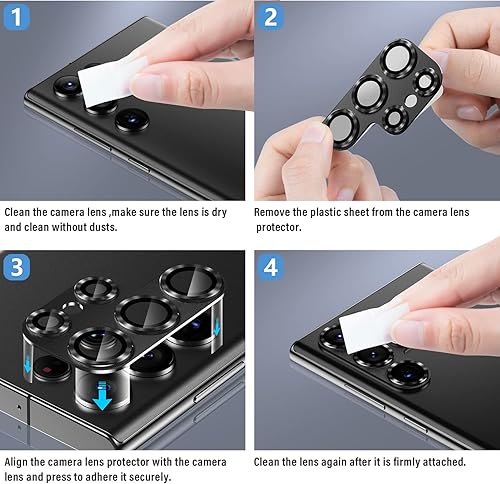 1

Clean the camera lens ,make sure the lens is dry and clean without dusts.

2

Remove the plastic sheet from the camera lens protector.

3

Align the camera lens protector with the camera lens and press to adhere it securely.

4

Clean the lens again after it is firmly attached.