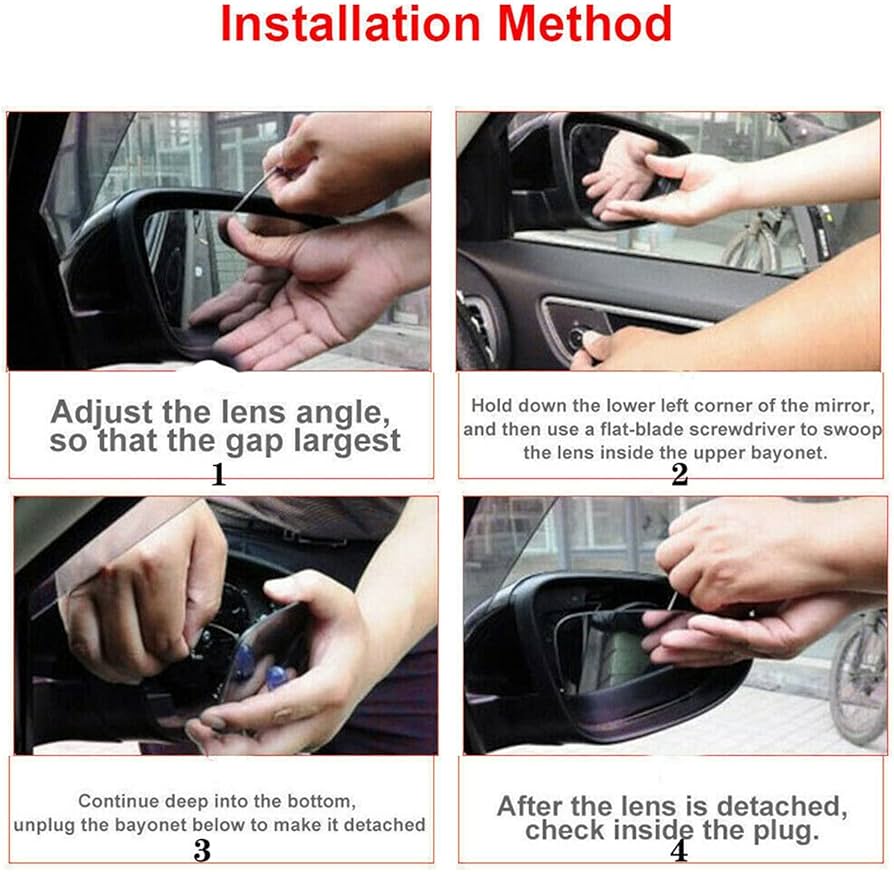 Installation Method

Adjust the lens angle, so that the gap largest

1

Hold down the lower left corner of the mirror, and then use a flat-blade screwdriver to swoop the lens inside the upper bayonet.

2

Continue deep into the bottom, unplug the bayonet below to make it detached

3

After the lens is detached, check inside the plug.

4