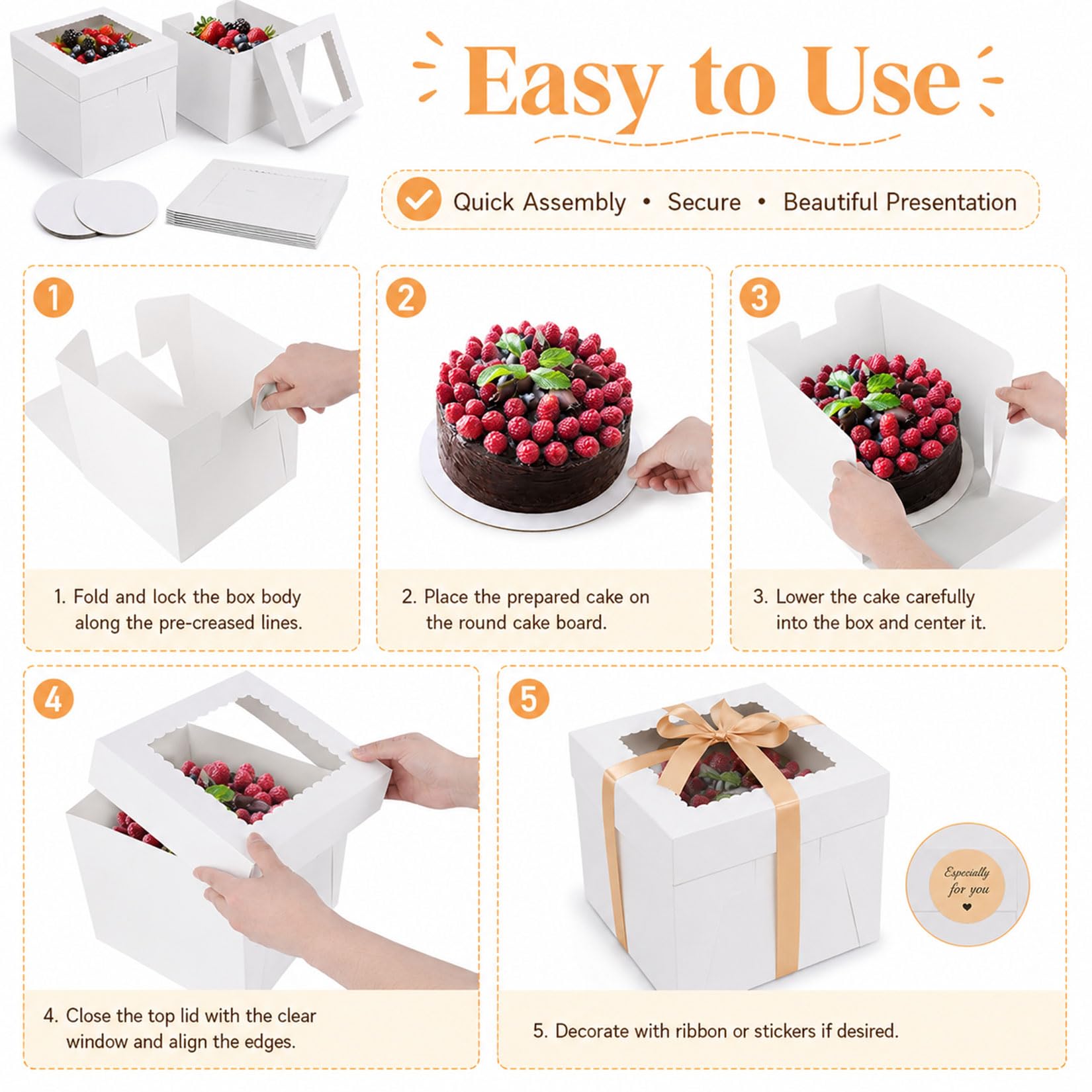 Easy to Use

Quick Assembly • Secure • Beautiful Presentation

1

1. Fold and lock the box body along the pre-creased lines.

2

2. Place the prepared cake on the round cake board.

3

3. Lower the cake carefully into the box and center it.

4

4. Close the top lid with the clear window and align the edges.

5

Especially for you

5. Decorate with ribbon or stickers if desired.