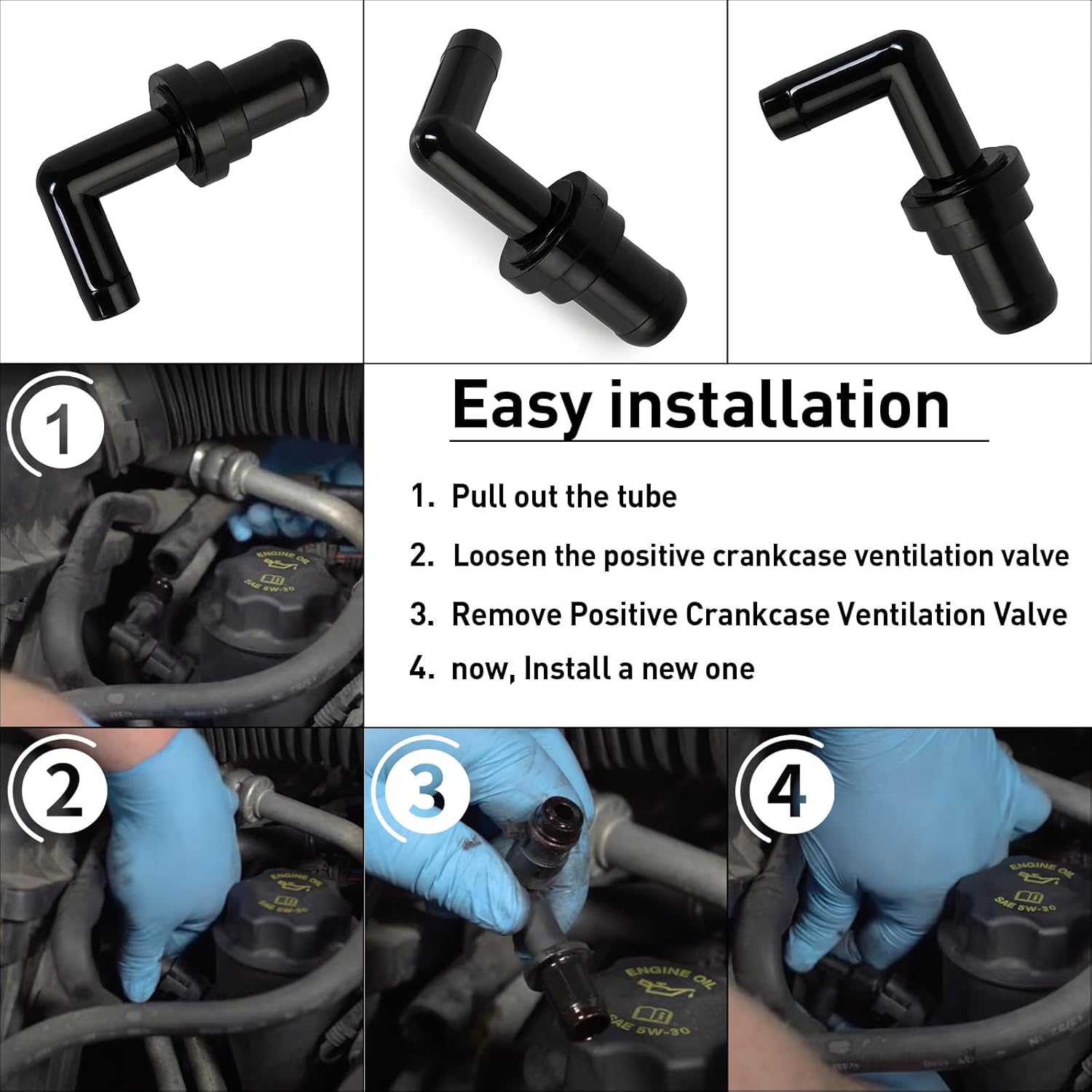 1

ENGINE OIL
SAE 5W-30

Easy installation

1. Pull out the tube

2. Loosen the positive crankcase ventilation valve

3. Remove Positive Crankcase Ventilation Valve

4. now, Install a new one

2

ENGINE OIL
SAE 5W-30

3

ENGINE OIL
SAE 5W-30

4

ENGINE OIL
SAE 5W-30