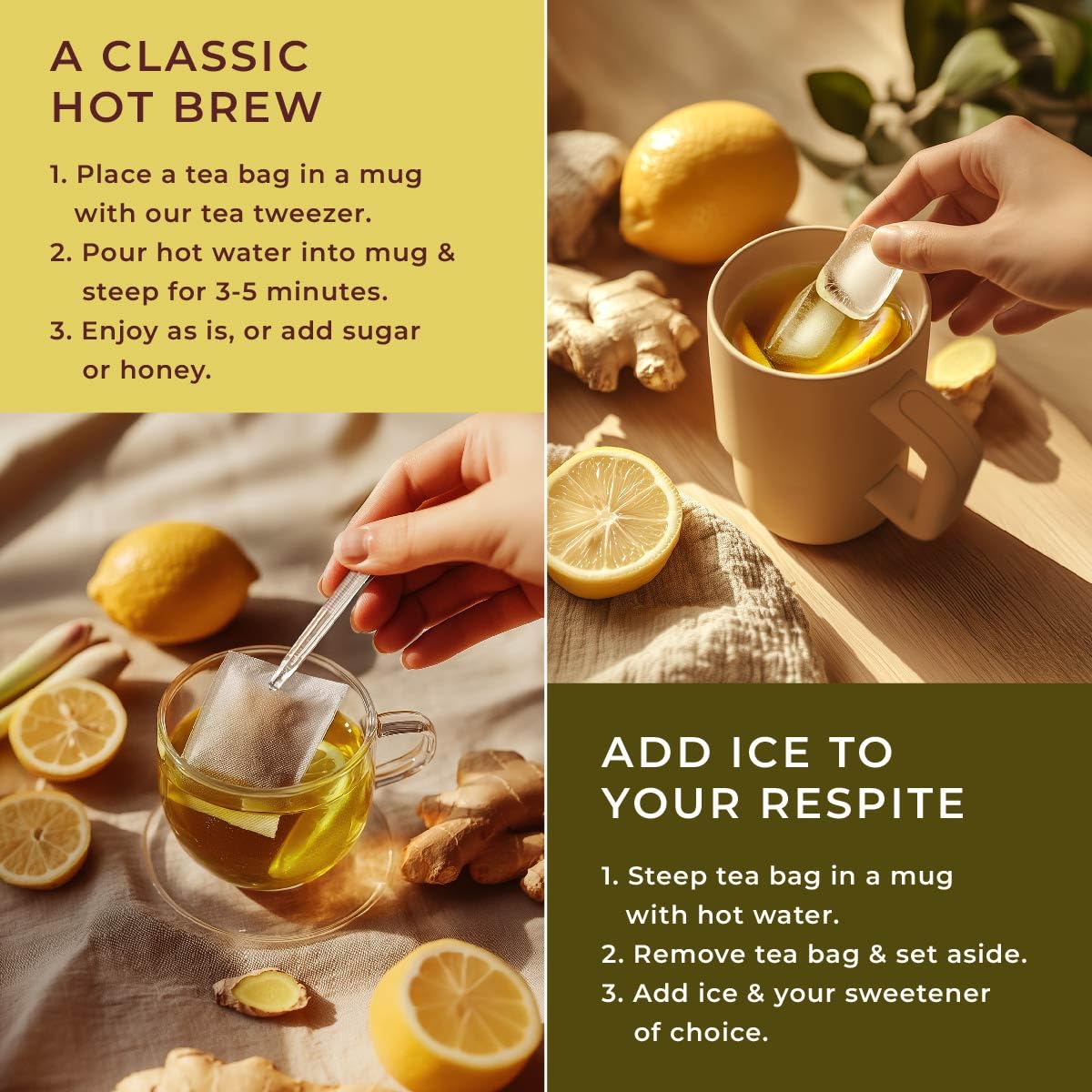 A CLASSIC HOT BREW

1. Place a tea bag in a mug with our tea tweezer.
2. Pour hot water into mug & steep for 3-5 minutes.
3. Enjoy as is, or add sugar or honey.

ADD ICE TO YOUR RESPITE

1. Steep tea bag in a mug with hot water.
2. Remove tea bag & set aside.
3. Add ice & your sweetener of choice.