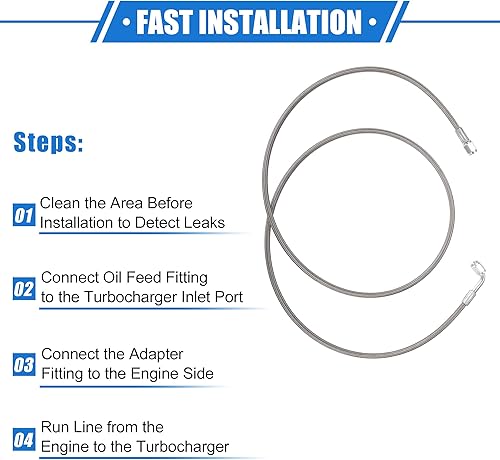 • FAST INSTALLATION •

Steps:

01 Clean the Area Before Installation to Detect Leaks

02 Connect Oil Feed Fitting to the Turbocharger Inlet Port

03 Connect the Adapter Fitting to the Engine Side

04 Run Line from the Engine to the Turbocharger