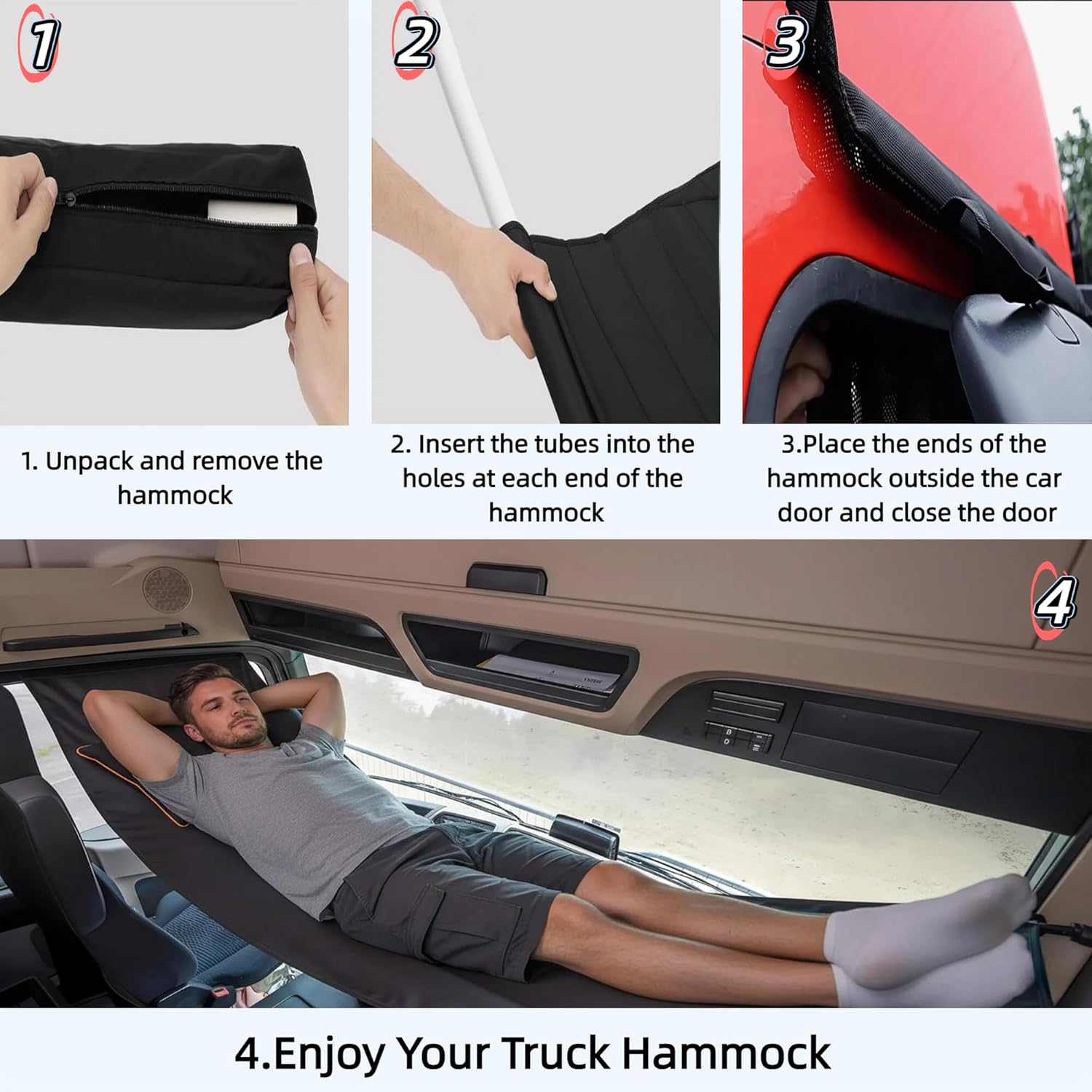 1

2

3

1. Unpack and remove the hammock

2. Insert the tubes into the holes at each end of the hammock

3.Place the ends of the hammock outside the car door and close the door

4

4.Enjoy Your Truck Hammock