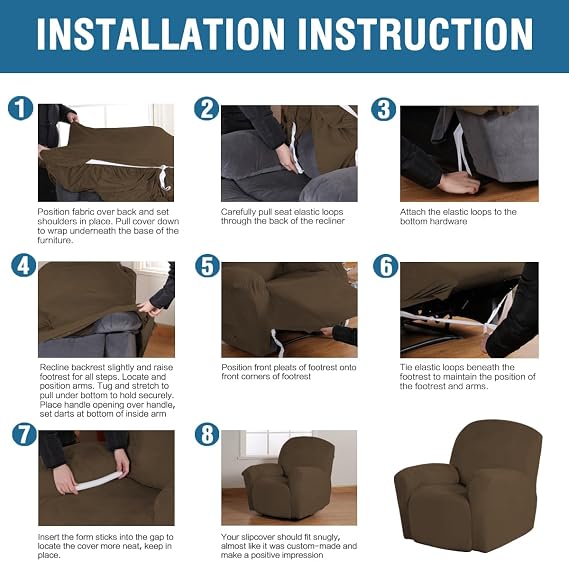 INSTALLATION INSTRUCTION

1

Position fabric over back and set shoulders in place. Pull cover down to wrap underneath the base of the furniture.

2

Carefully pull seat elastic loops through the back of the recliner

3

Attach the elastic loops to the bottom hardware

4

Recline backrest slightly and raise footrest for all steps. Locate and position arms. Tug and stretch to pull under bottom to hold securely. Place handle opening over handle, set darts at bottom of inside arm

5

Position front pleats of footrest onto front corners of footrest

6

Tie elastic loops beneath the footrest to maintain the position of the footrest and arms.

7

Insert the form sticks into the gap to locate the cover more neat, keep in place.

8

Your slipcover should fit snugly, almost like it was custom-made and make a positive impression