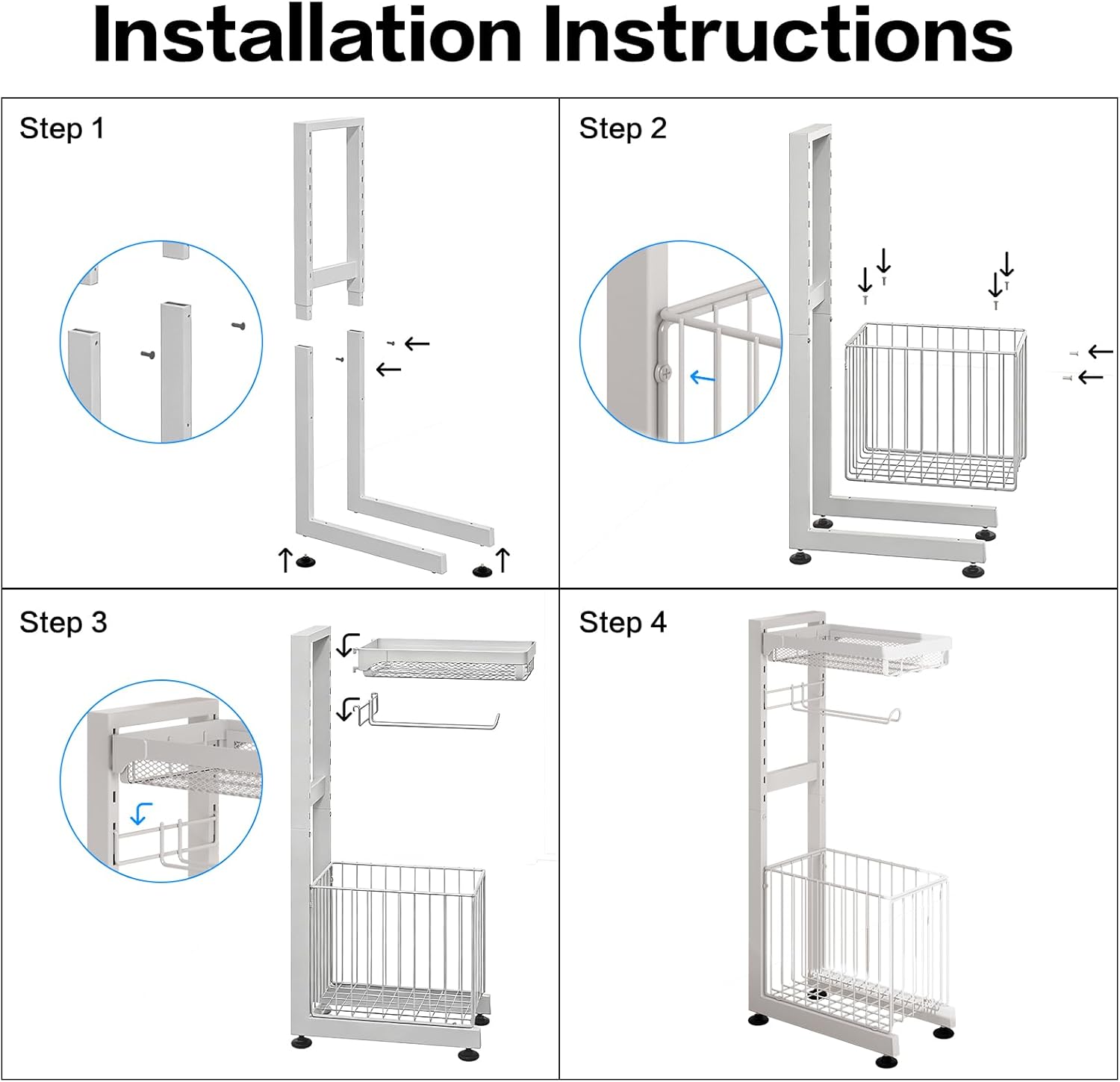 Installation Instructions

Step 1

Step 2

Step 3

Step 4