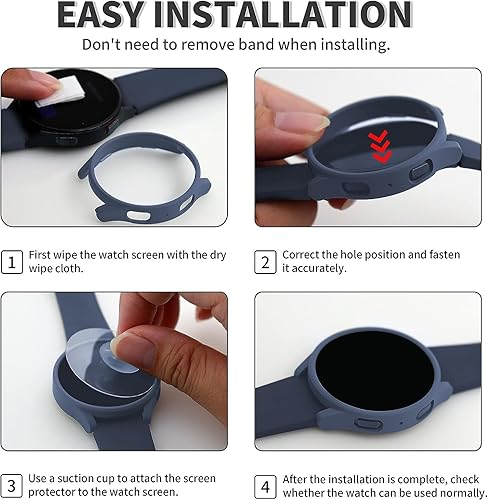 EASY INSTALLATION

Don't need to remove band when installing.

1 First wipe the watch screen with the dry wipe cloth.

2 Correct the hole position and fasten it accurately.

3 Use a suction cup to attach the screen protector to the watch screen.

4 After the installation is complete, check whether the watch can be used normally.