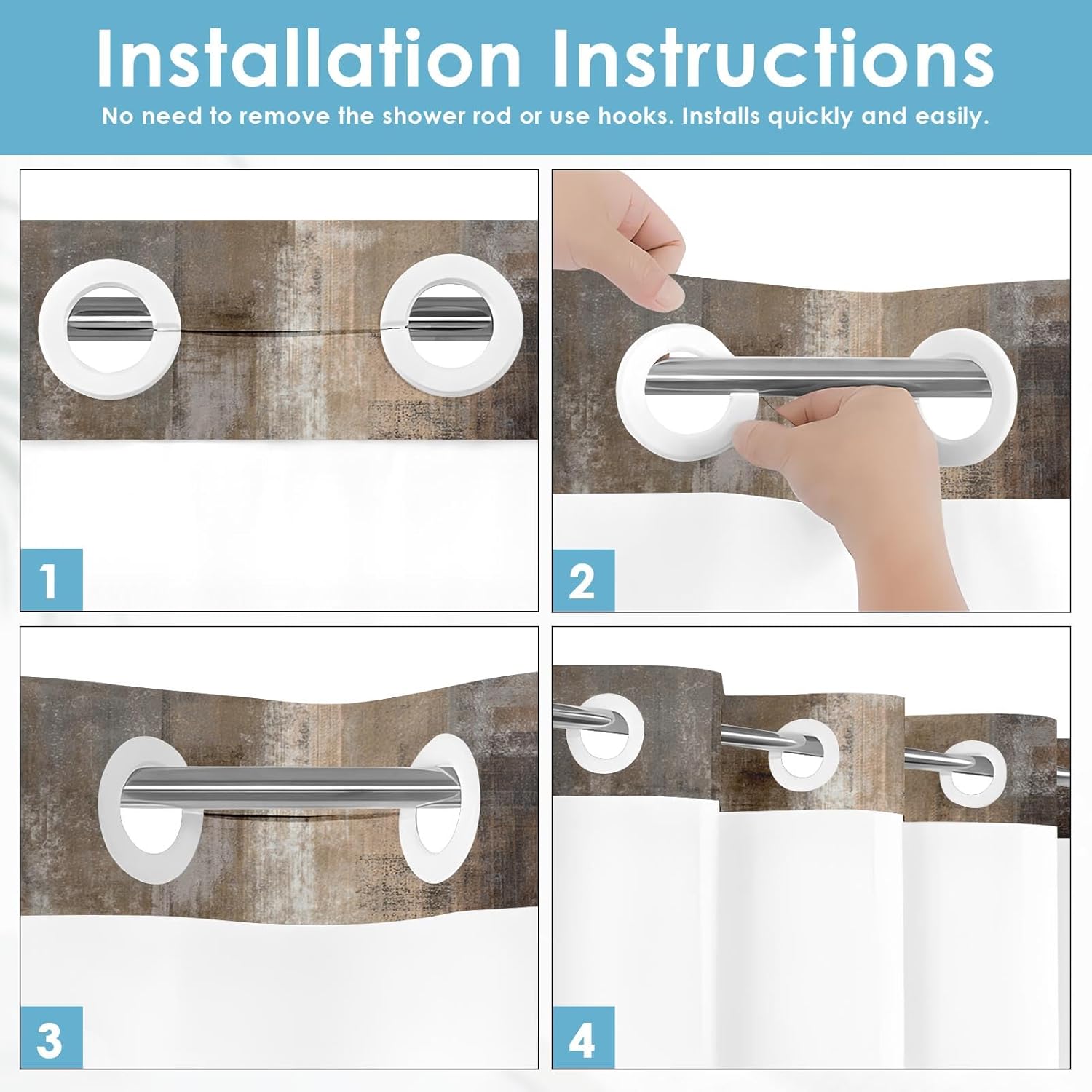 Installation Instructions

No need to remove the shower rod or use hooks. Installs quickly and easily.

1

2

3

4