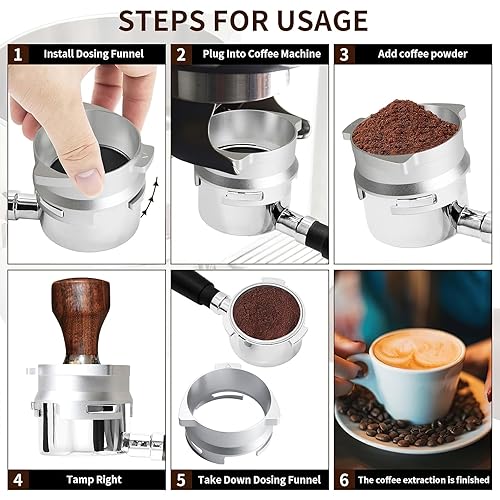 STEPS FOR USAGE

1 Install Dosing Funnel

2 Plug Into Coffee Machine

3 Add coffee powder

4 Tamp Right

5 Take Down Dosing Funnel

6 The coffee extraction is finished