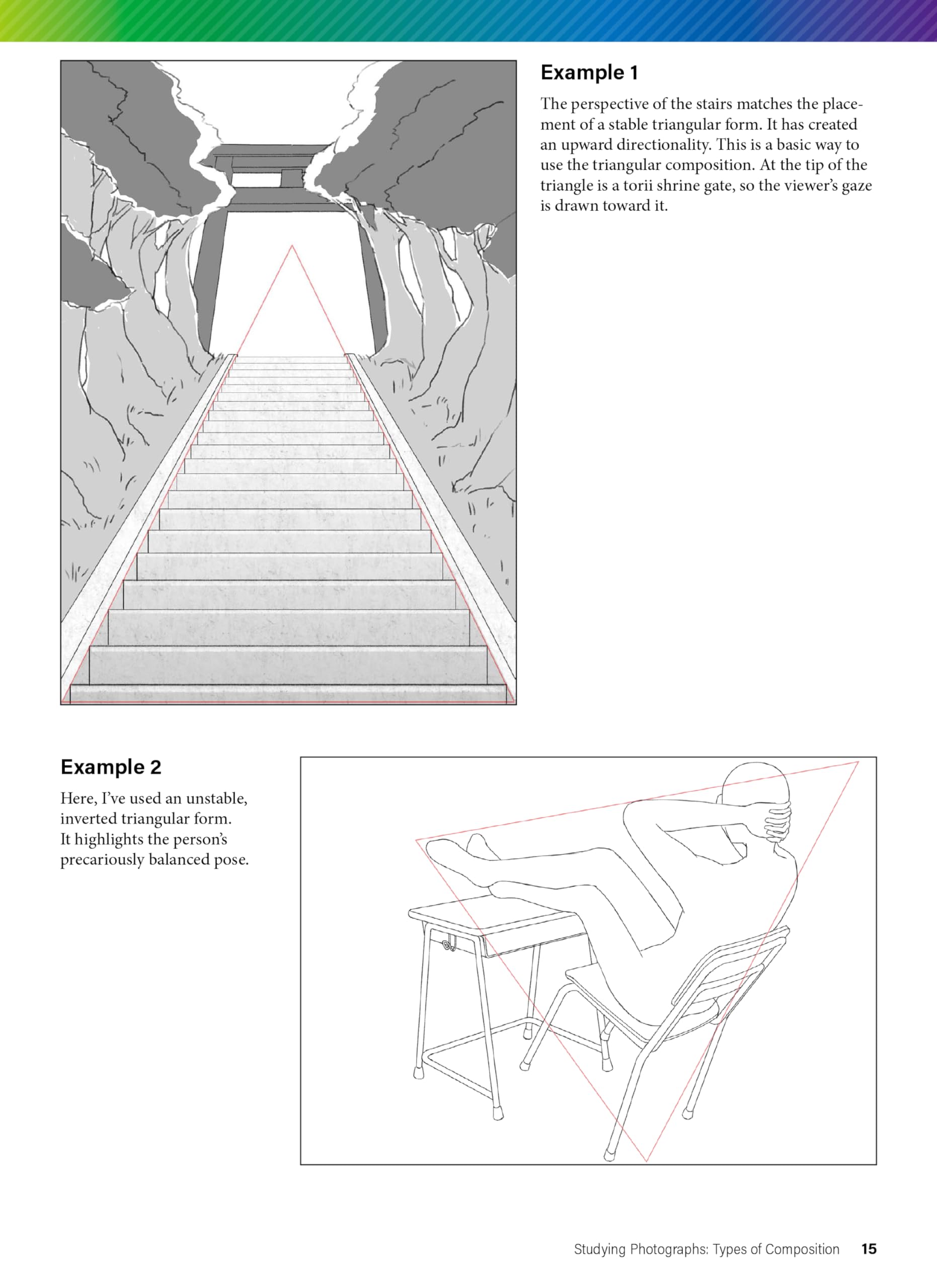 Example 1

The perspective of the stairs matches the placement of a stable triangular form. It has created an upward directionality. This is a basic way to use the triangular composition. At the tip of the triangle is a torii shrine gate, so the viewer's gaze is drawn toward it.

Example 2

Here, I've used an unstable, inverted triangular form. It highlights the person's precariously balanced pose.

Studying Photographs: Types of Composition 15