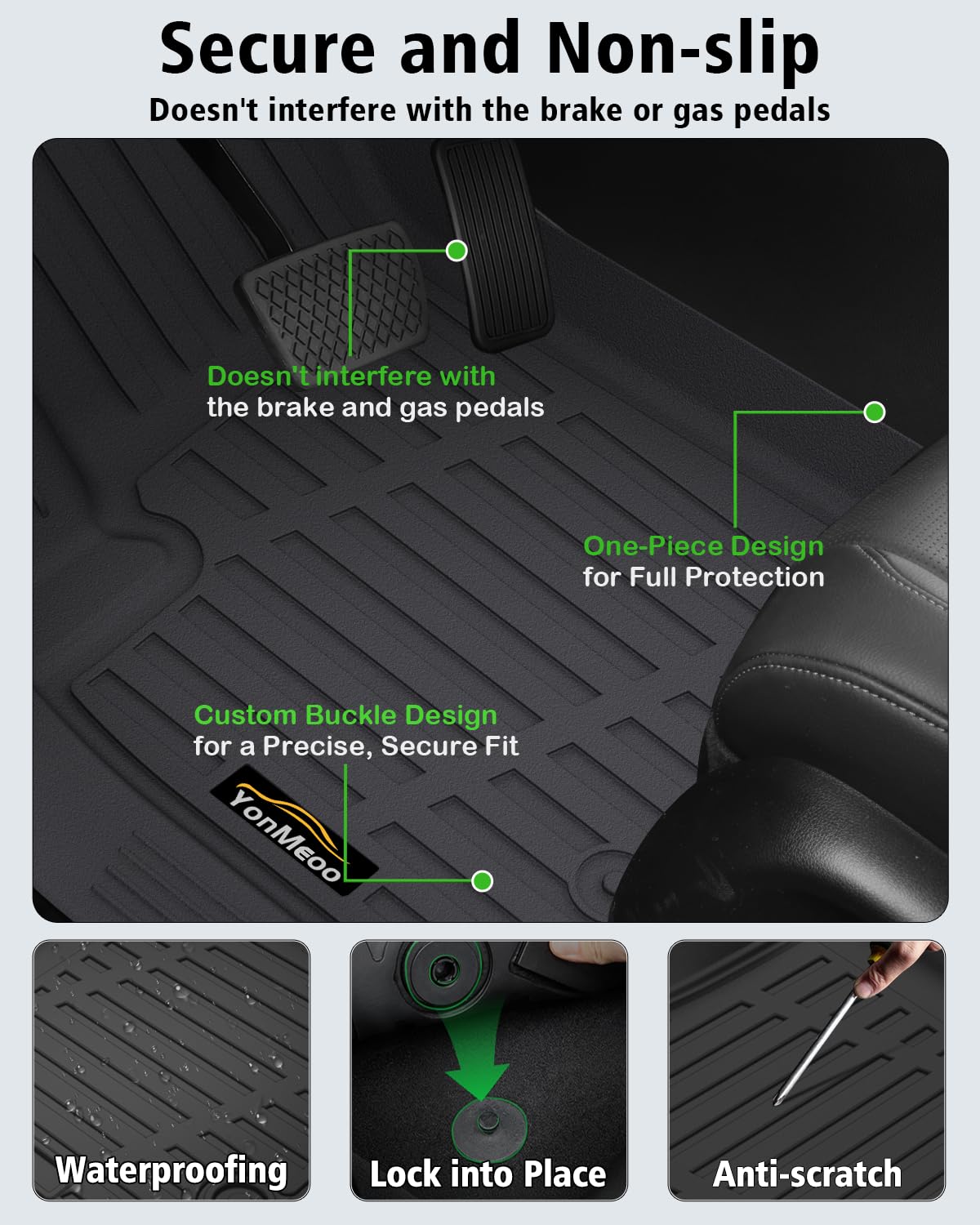 Secure and Non-slip
Doesn't interfere with the brake or gas pedals

Doesn't interfere with the brake and gas pedals

One-Piece Design for Full Protection

Custom Buckle Design for a Precise, Secure Fit

YonMeoo

Waterproofing

Lock into Place

Anti-scratch