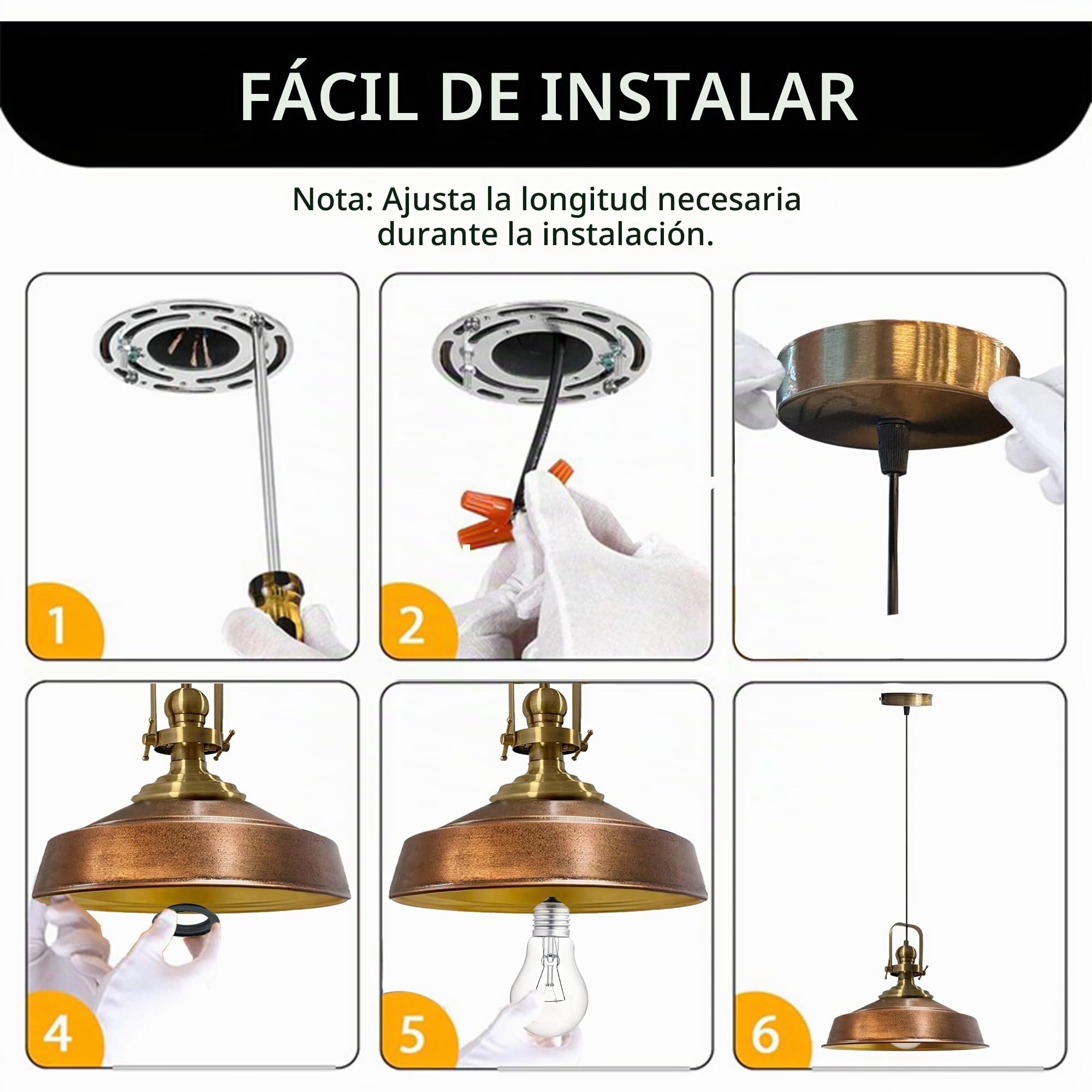 FÁCIL DE INSTALAR

Nota: Ajusta la longitud necesaria durante la instalación.

1

2

4

5

6