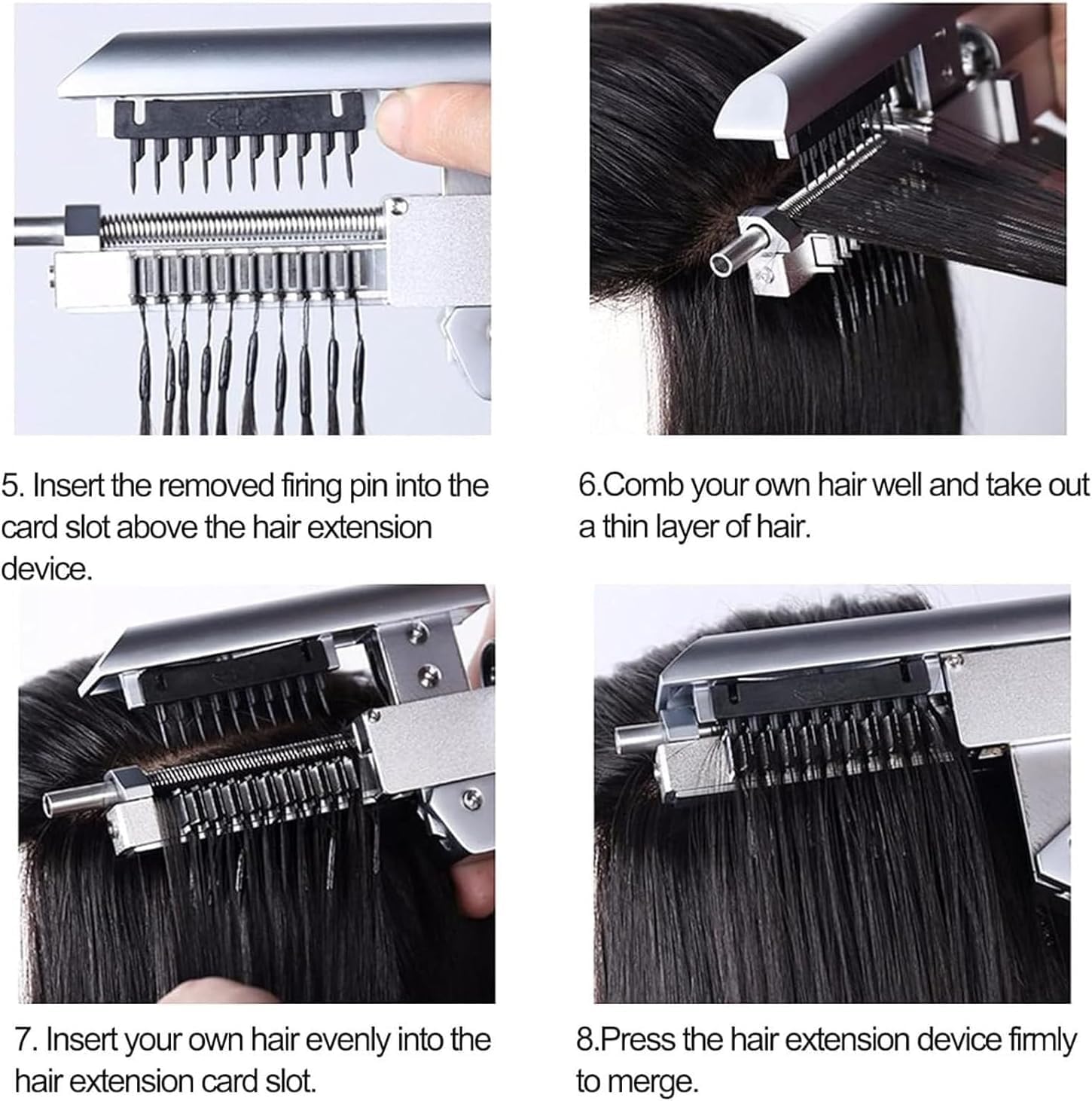 5. Insert the removed firing pin into the card slot above the hair extension device.

6.Comb your own hair well and take out a thin layer of hair.

7. Insert your own hair evenly into the hair extension card slot.

8.Press the hair extension device firmly to merge.