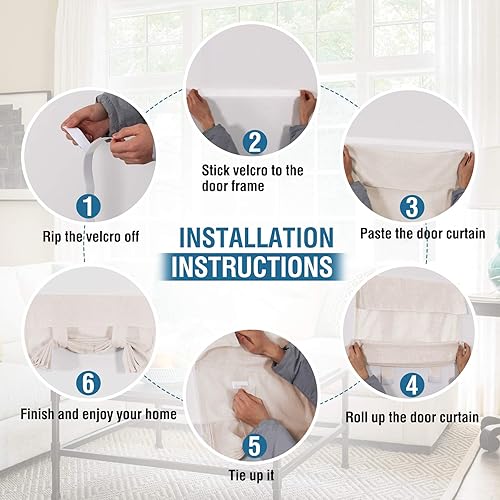 INSTALLATION
INSTRUCTIONS

1
Rip the velcro off

2
Stick velcro to the door frame

3
Paste the door curtain

4
Roll up the door curtain

5
Tie up it

6
Finish and enjoy your home