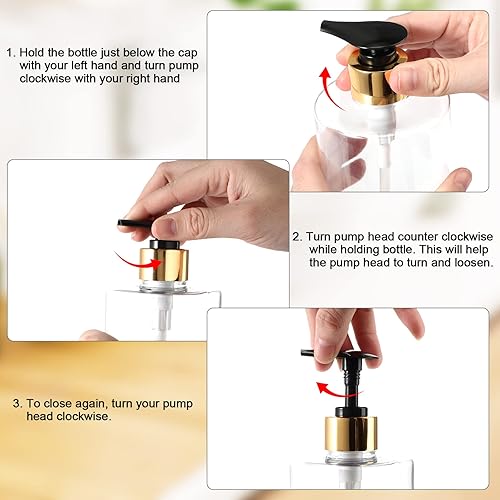 1. Hold the bottle just below the cap with your left hand and turn pump clockwise with your right hand

2. Turn pump head counter clockwise while holding bottle. This will help the pump head to turn and loosen.

3. To close again, turn your pump head clockwise.