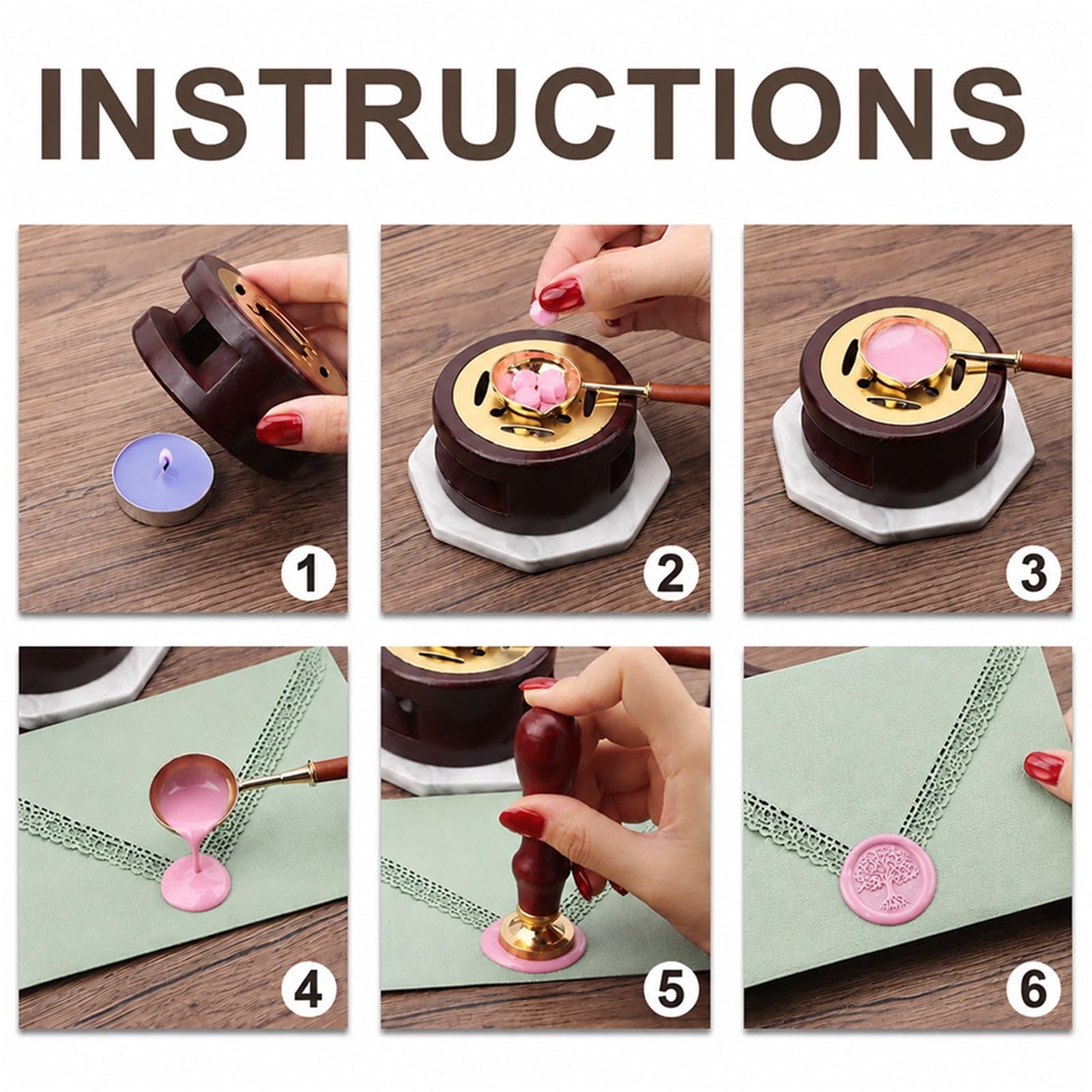 INSTRUCTIONS

1

2

3

4

5

6