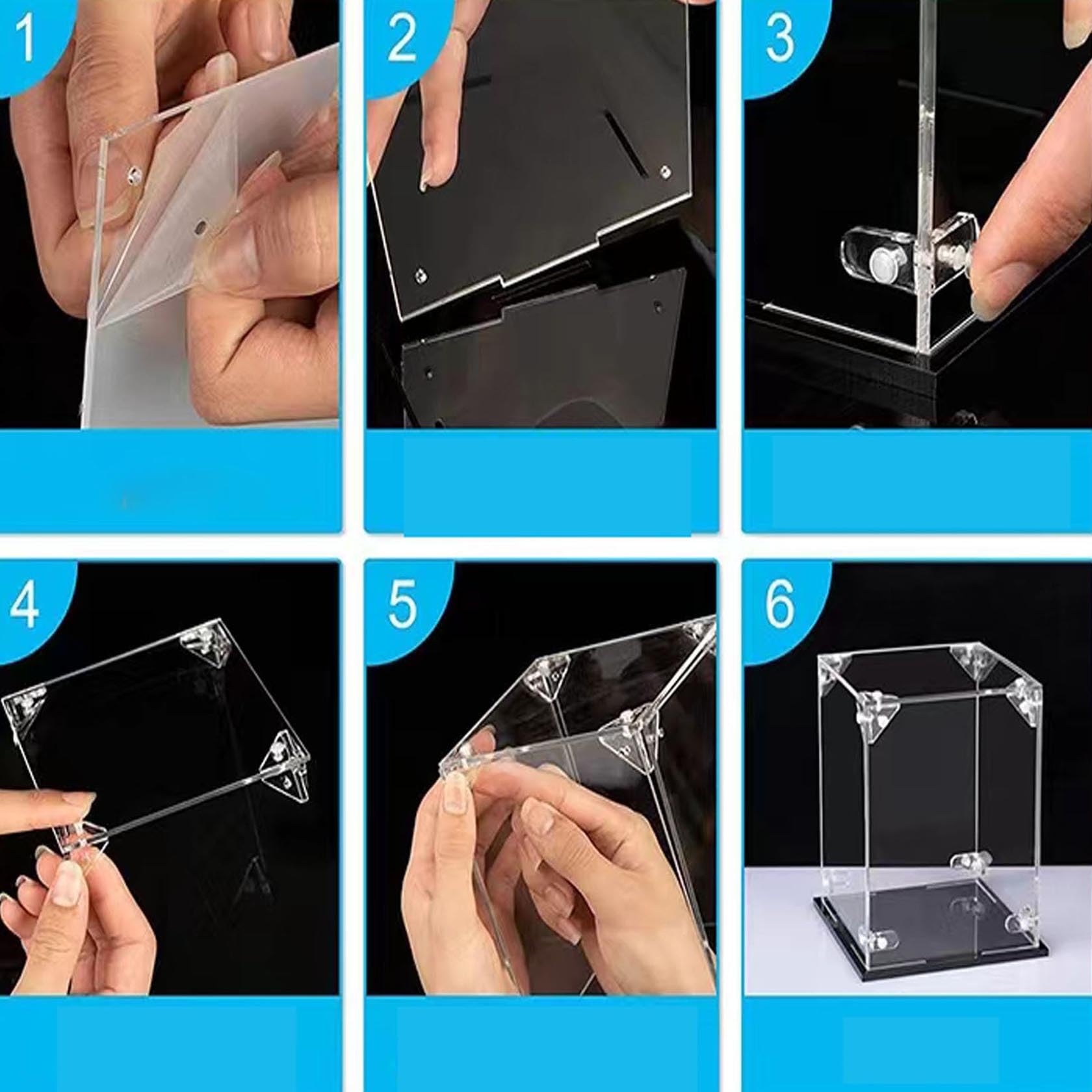 1

2

3

4

5

6