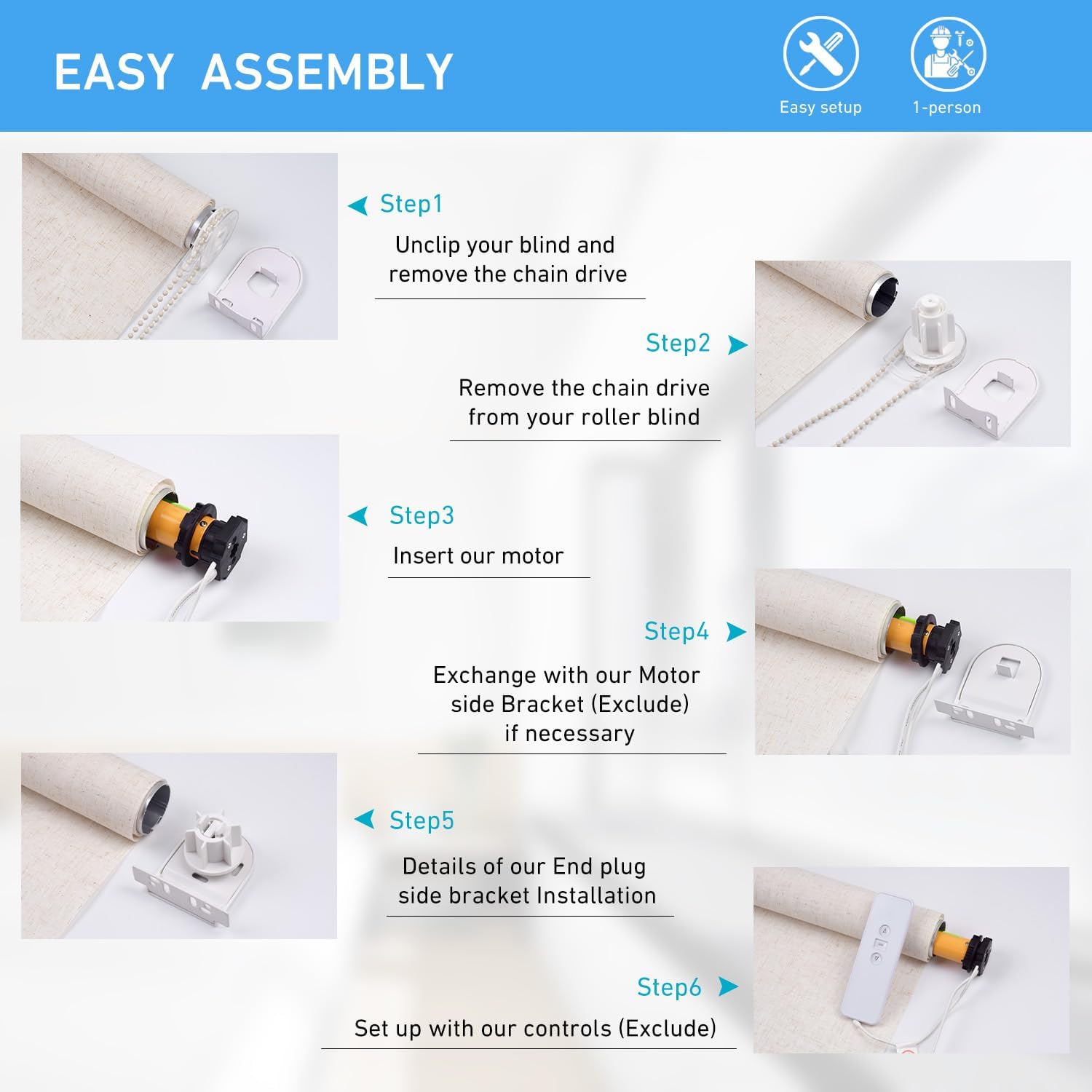 EASY ASSEMBLY

Easy setup

1-person

Step1

Unclip your blind and remove the chain drive

Step2

Remove the chain drive from your roller blind

Step3

Insert our motor

Step4

Exchange with our Motor side Bracket (Exclude) if necessary

Step5

Details of our End plug side bracket Installation

Step6

Set up with our controls (Exclude)