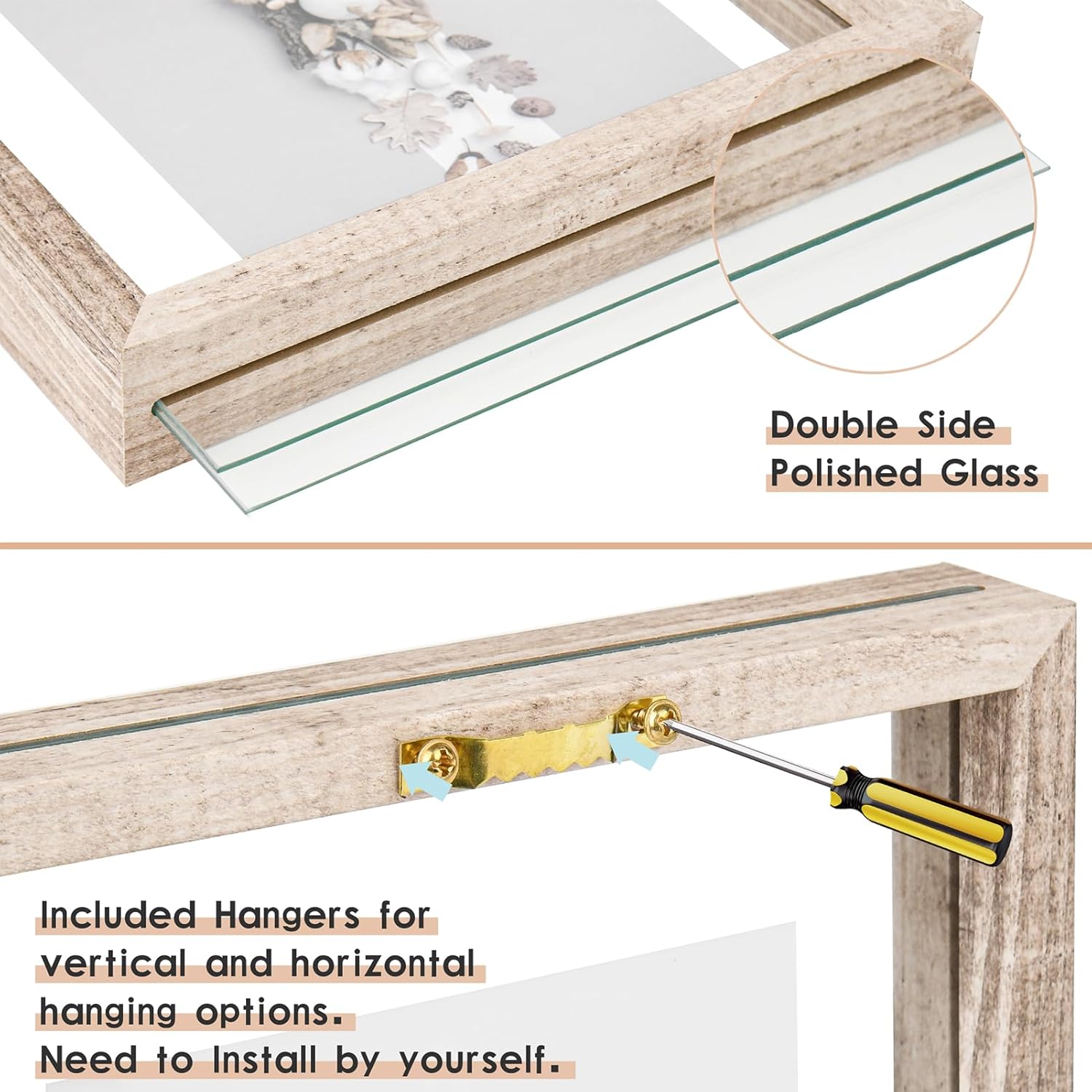 Double Side
Polished Glass

Included Hangers for vertical and horizontal hanging options.
Need to Install by yourself.