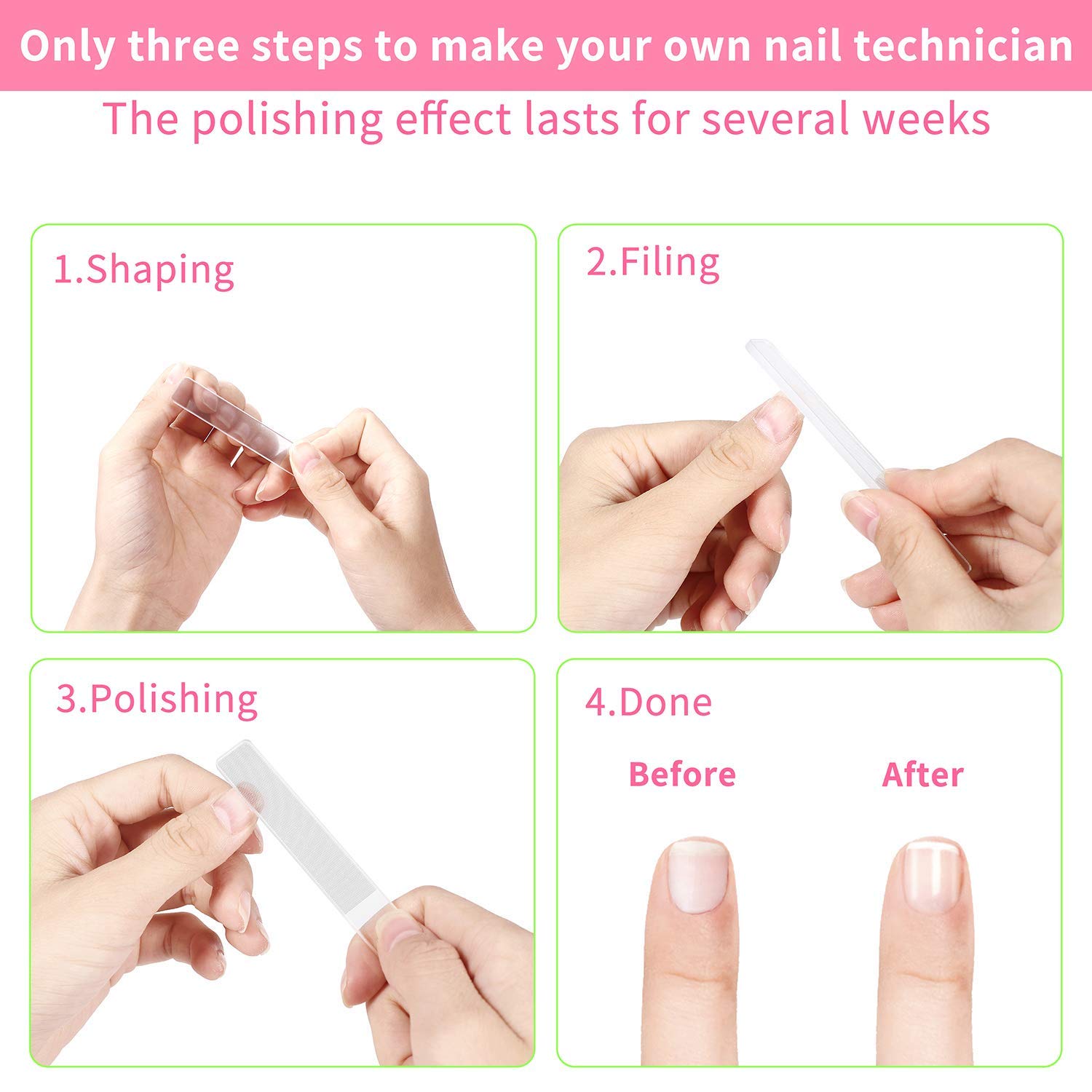 Only three steps to make your own nail technician

The polishing effect lasts for several weeks

1.Shaping

2.Filing

3.Polishing

4.Done

Before

After