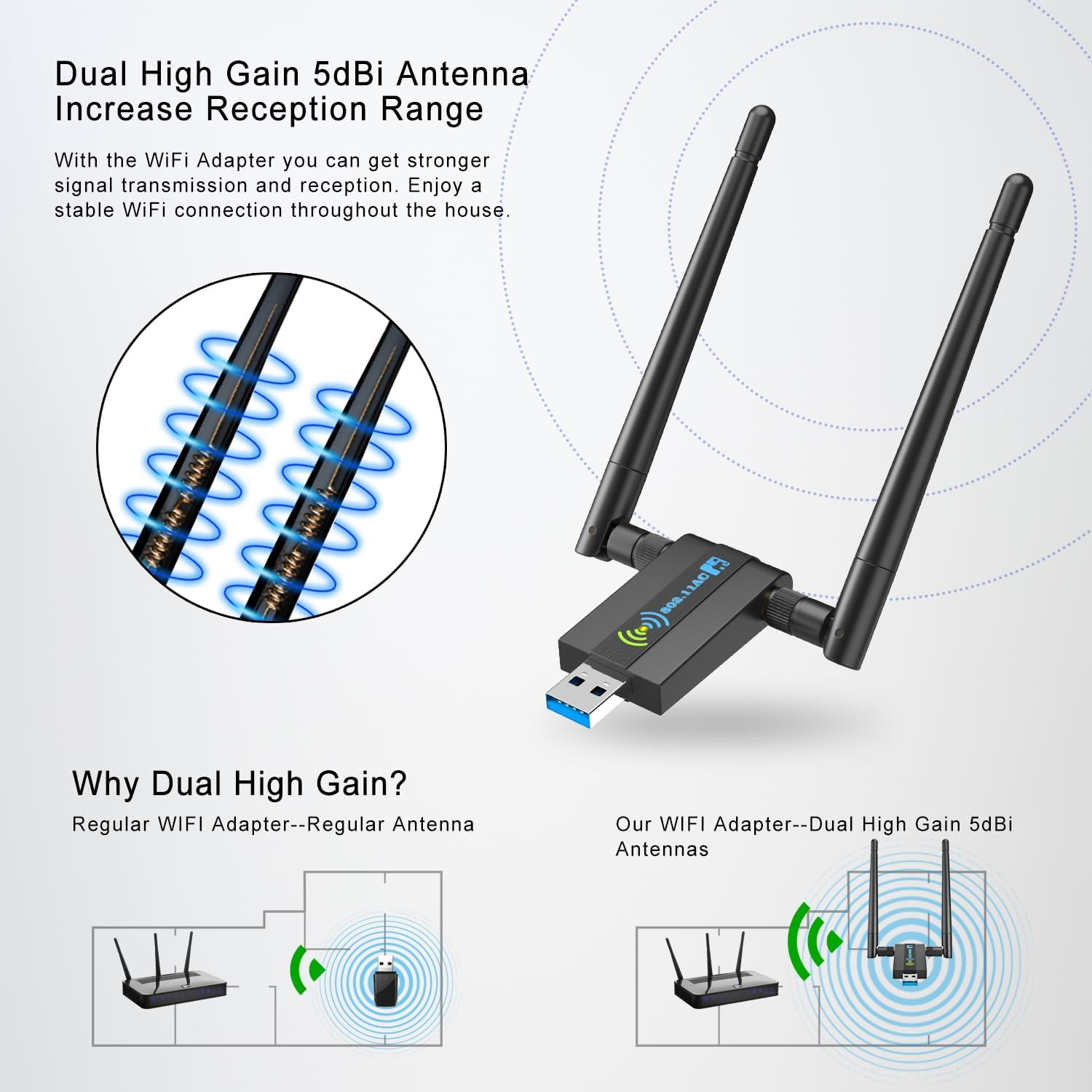 Dual High Gain 5dBi Antenna Increase Reception Range

With the WiFi Adapter you can get stronger signal transmission and reception. Enjoy a stable WiFi connection throughout the house.

802.11AC

Why Dual High Gain?

Regular WIFI Adapter--Regular Antenna

Our WIFI Adapter--Dual High Gain 5dBi Antennas