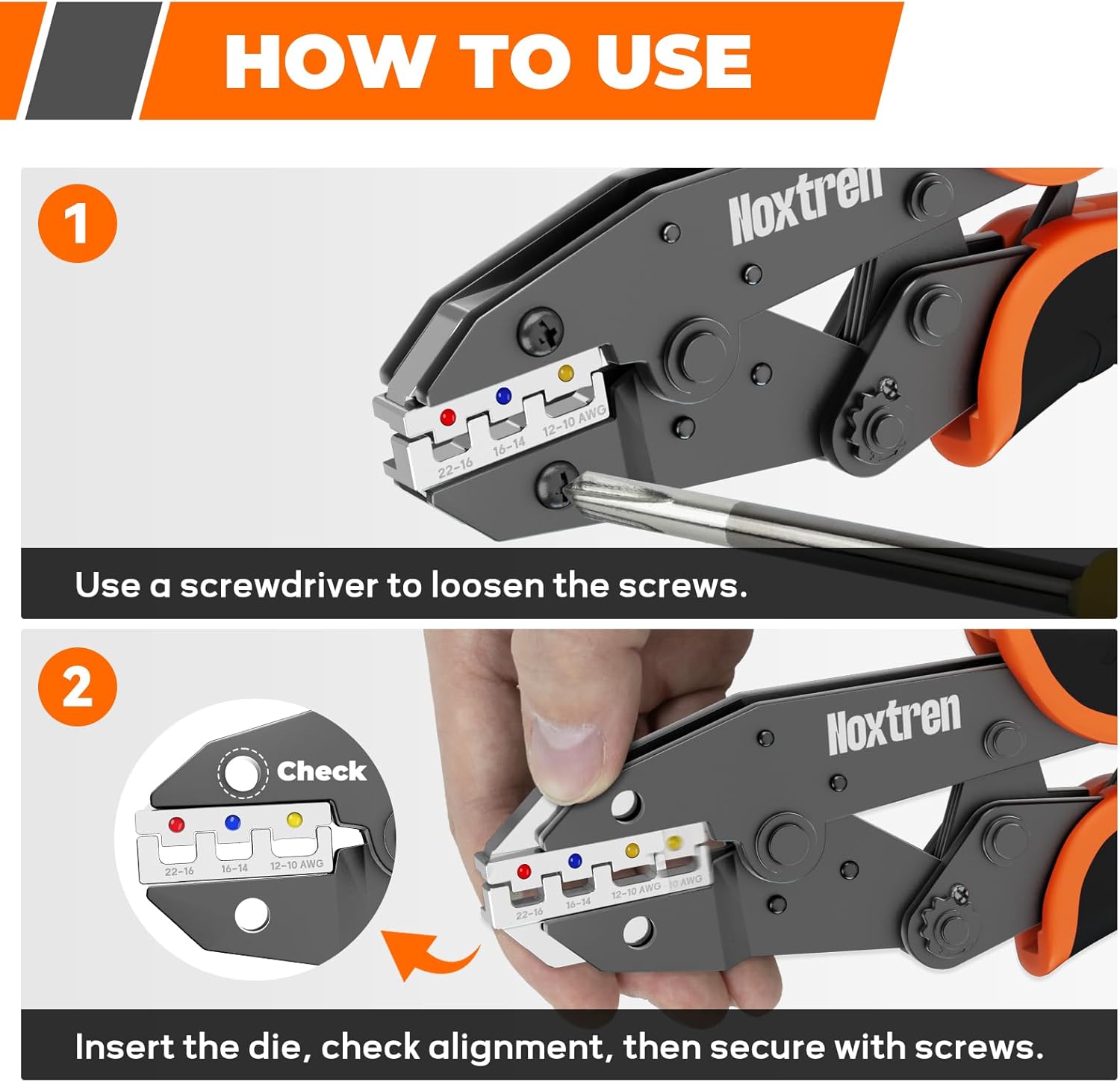 HOW TO USE

1

Noxtren

22-16 16-14 12-10 AWG

Use a screwdriver to loosen the screws.

2

Check

22-16 16-14 12-10 AWG

Noxtren

22-16 16-14 12-10 AWG 10 AWG

Insert the die, check alignment, then secure with screws.