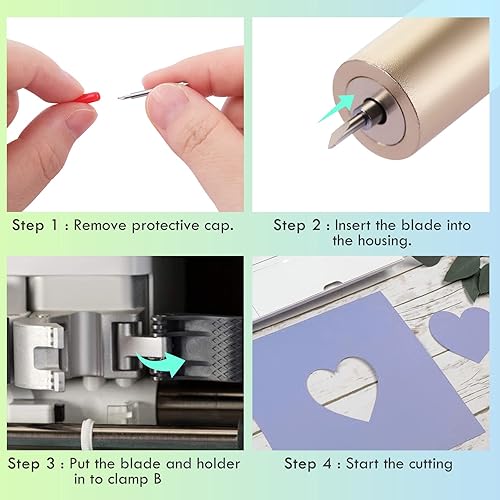 Step 1 : Remove protective cap.

Step 2 : Insert the blade into the housing.

Step 3 : Put the blade and holder in to clamp B

Step 4 : Start the cutting