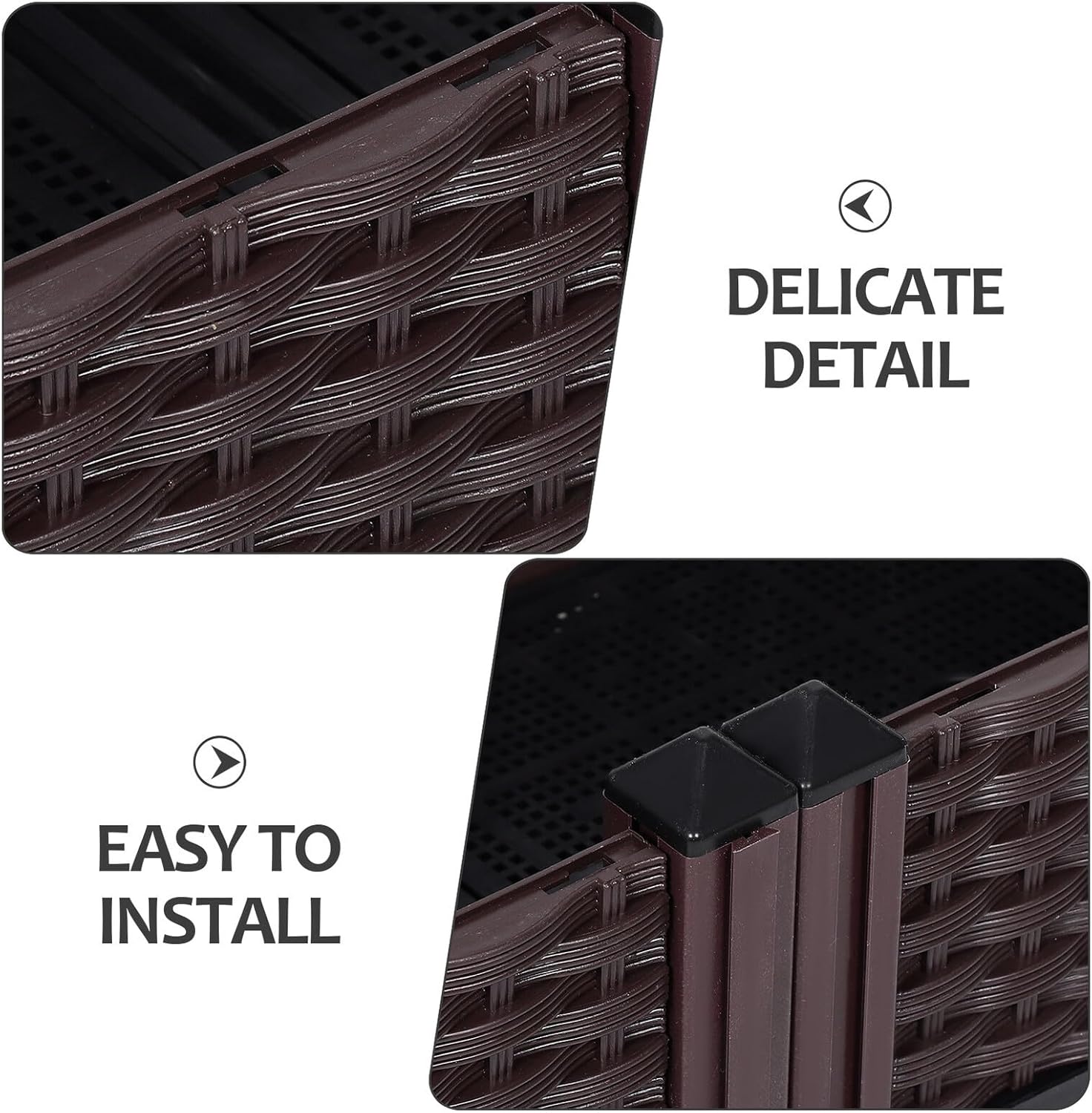 DELICATE DETAIL

EASY TO INSTALL