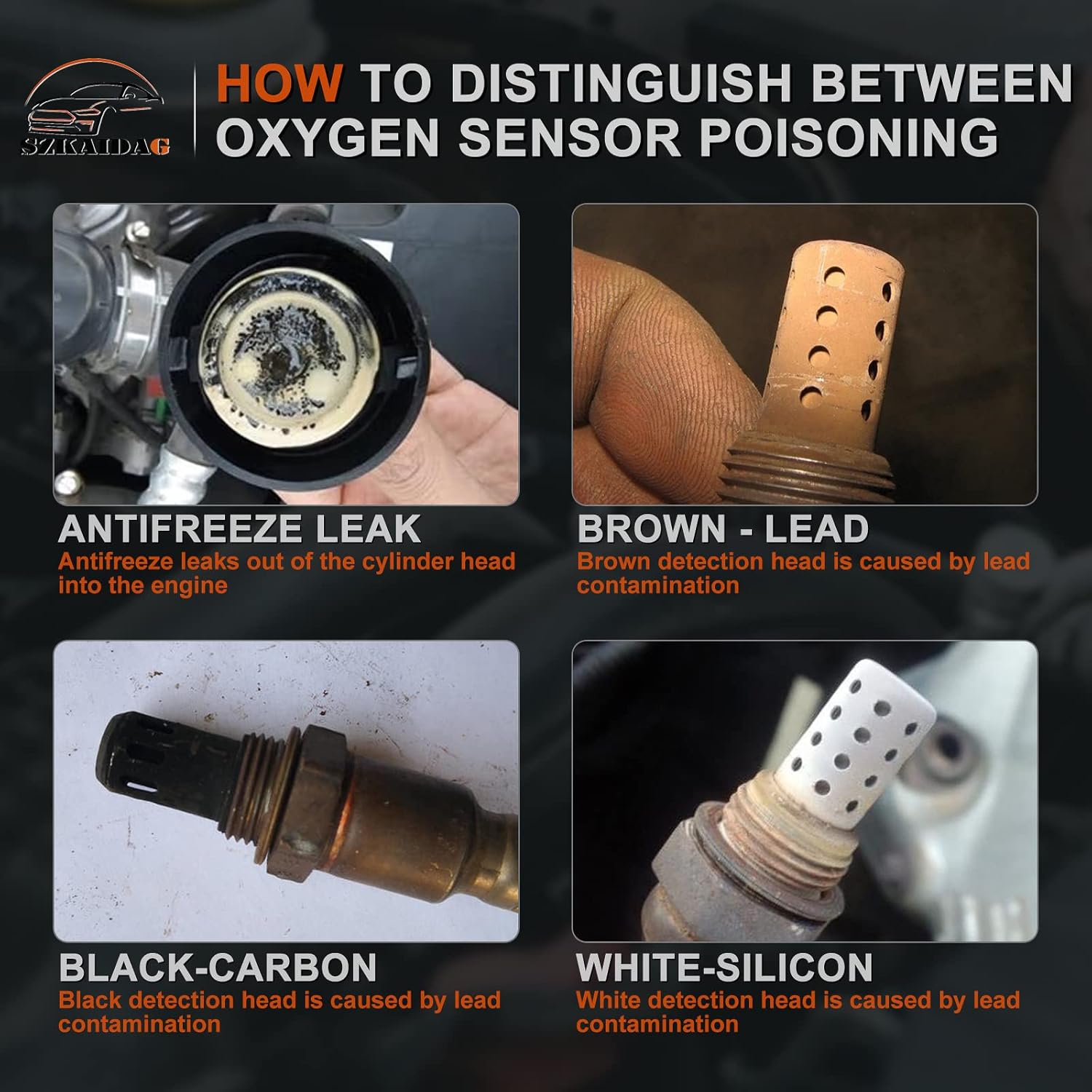 SZKAIDAG

HOW TO DISTINGUISH BETWEEN OXYGEN SENSOR POISONING

ANTIFREEZE LEAK
Antifreeze leaks out of the cylinder head into the engine

BROWN - LEAD
Brown detection head is caused by lead contamination

BLACK-CARBON
Black detection head is caused by lead contamination

WHITE-SILICON
White detection head is caused by lead contamination