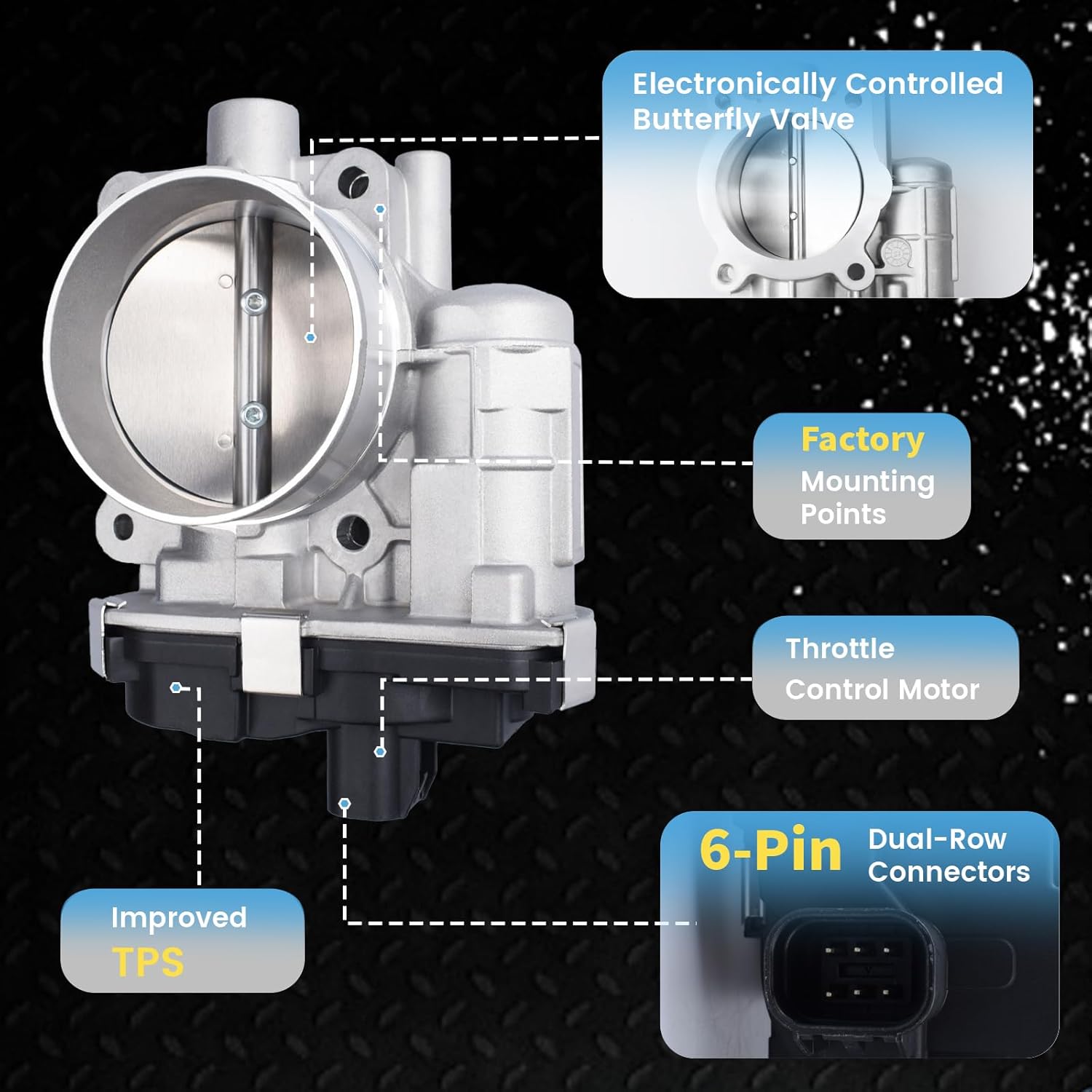 Electronically Controlled Butterfly Valve

Factory Mounting Points

Throttle Control Motor

6-Pin Dual-Row Connectors

Improved TPS