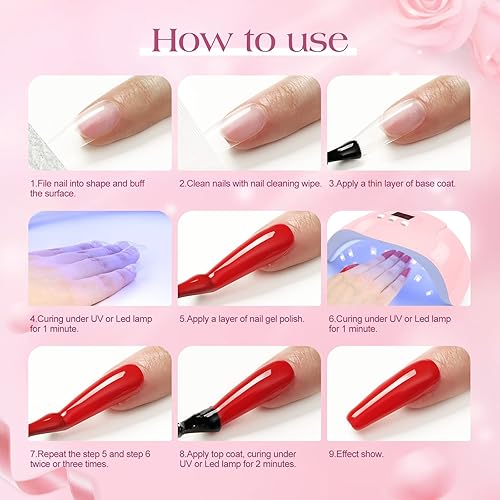 How to use

1.File nail into shape and buff the surface.

2.Clean nails with nail cleaning wipe.

3.Apply a thin layer of base coat.

4.Curing under UV or Led lamp for 1 minute.

5.Apply a layer of nail gel polish.

6.Curing under UV or Led lamp for 1 minute.

7.Repeat the step 5 and step 6 twice or three times.

8.Apply top coat, curing under UV or Led lamp for 2 minutes.

9.Effect show.