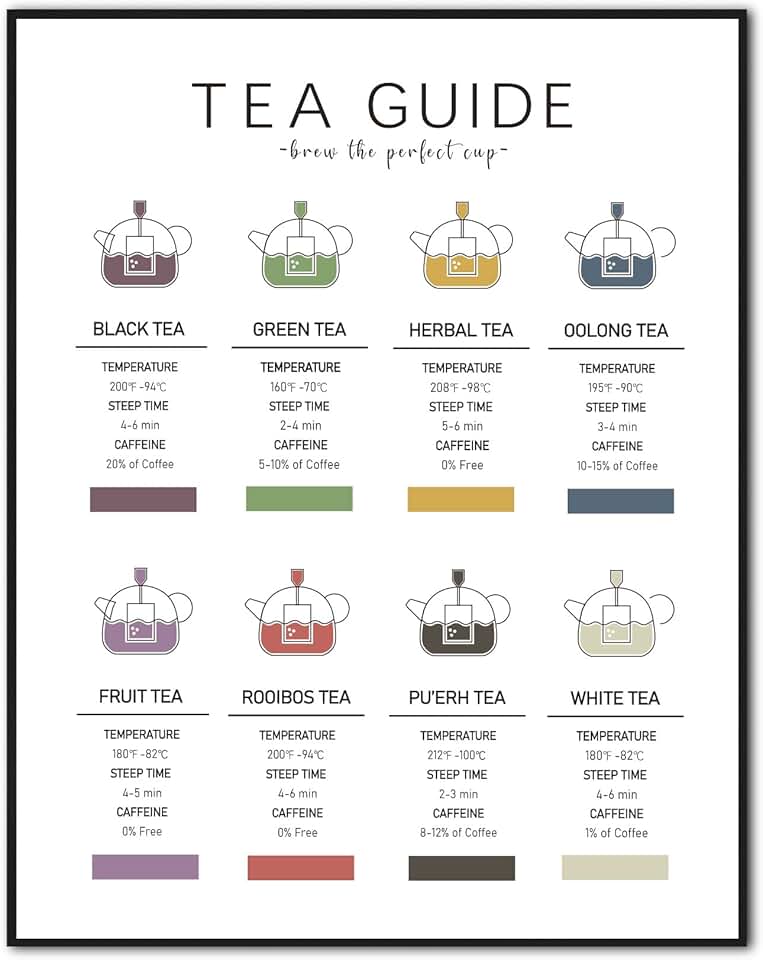 TEA GUIDE

-brew the perfect cup-

BLACK TEA

TEMPERATURE
200℉ -94℃
STEEP TIME
4-6 min
CAFFEINE
20% of Coffee

GREEN TEA

TEMPERATURE
160℉ -70℃
STEEP TIME
2-4 min
CAFFEINE
5-10% of Coffee

HERBAL TEA

TEMPERATURE
208℉ -98℃
STEEP TIME
5-6 min
CAFFEINE
0% Free

OOLONG TEA

TEMPERATURE
195℉ -90℃
STEEP TIME
3-4 min
CAFFEINE
10-15% of Coffee

FRUIT TEA

TEMPERATURE
180℉ -82℃
STEEP TIME
4-5 min
CAFFEINE
0% Free

ROOIBOS TEA

TEMPERATURE
200℉ -94℃
STEEP TIME
4-6 min
CAFFEINE
0% Free

PU'ERH TEA

TEMPERATURE
212℉ -100℃
STEEP TIME
2-3 min
CAFFEINE
8-12% of Coffee

WHITE TEA

TEMPERATURE
180℉ -82℃
STEEP TIME
4-6 min
CAFFEINE
1% of Coffee