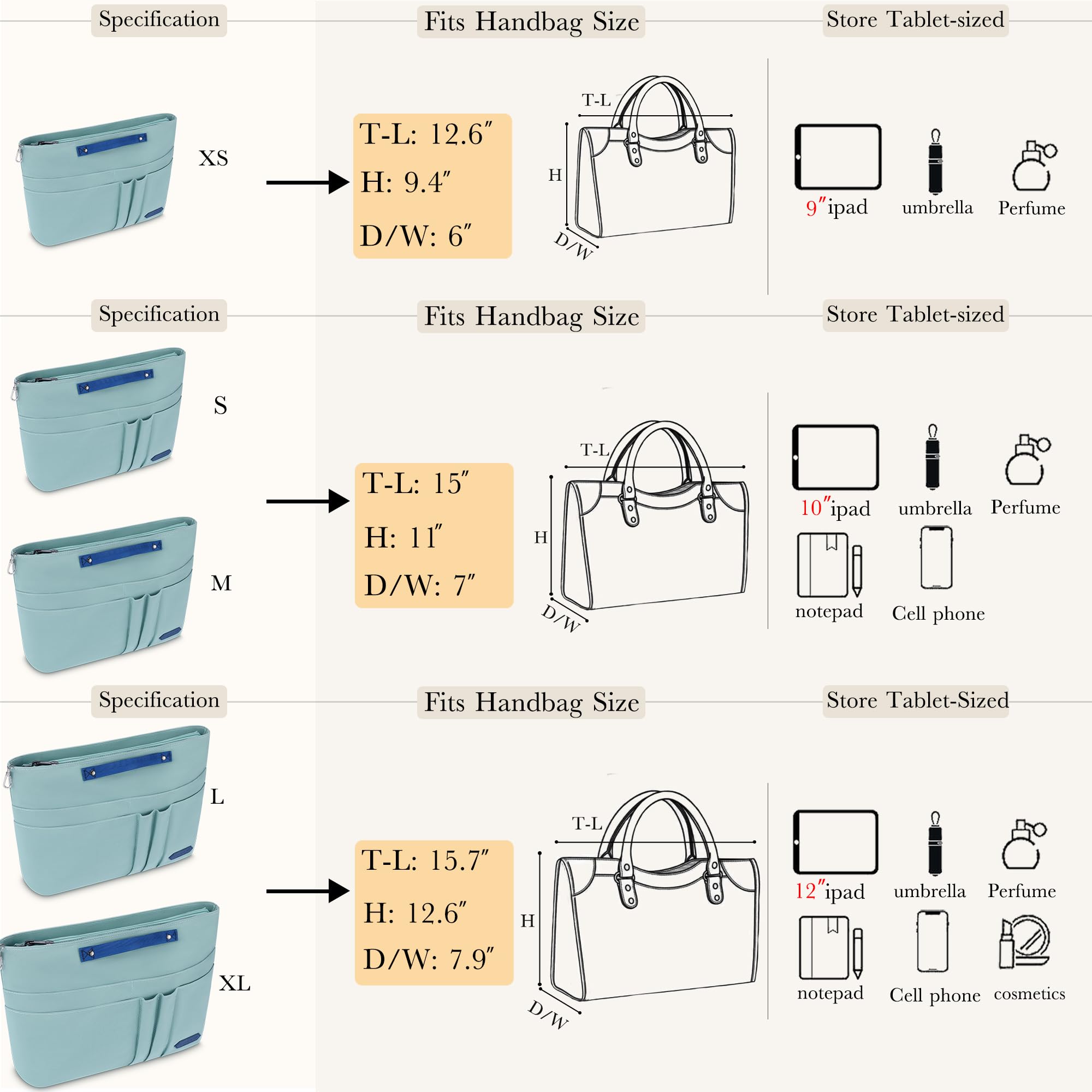 Specification

Fits Handbag Size

Store Tablet-sized

XS

T-L: 12.6″
H: 9.4″
D/W: 6″

T-L
H
D/W

9″ipad
umbrella
Perfume

Specification

Fits Handbag Size

Store Tablet-sized

S

M

T-L: 15″
H: 11″
D/W: 7″

T-L
H
D/W

10″ipad
umbrella
Perfume
notepad
Cell phone

Specification

Fits Handbag Size

Store Tablet-Sized

L

XL

T-L: 15.7″
H: 12.6″
D/W: 7.9″

T-L
H
D/W

12″ipad
umbrella
Perfume
notepad
Cell phone
cosmetics