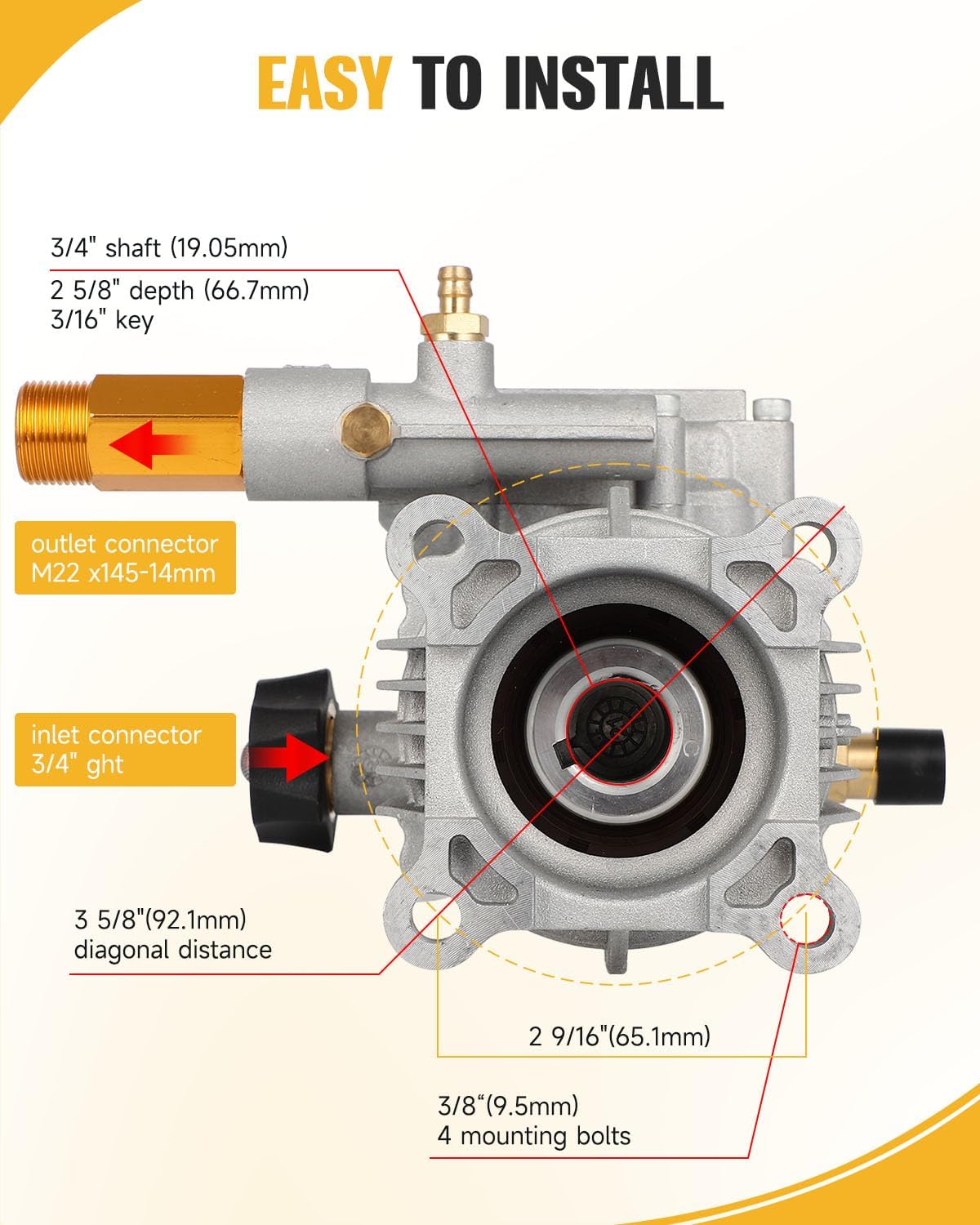 EASY TO INSTALL

3/4" shaft (19.05mm)

2 5/8" depth (66.7mm)
3/16" key

outlet connector
M22 x145-14mm

inlet connector
3/4" ght

3 5/8"(92.1mm)
diagonal distance

2 9/16"(65.1mm)

3/8“(9.5mm)
4 mounting bolts