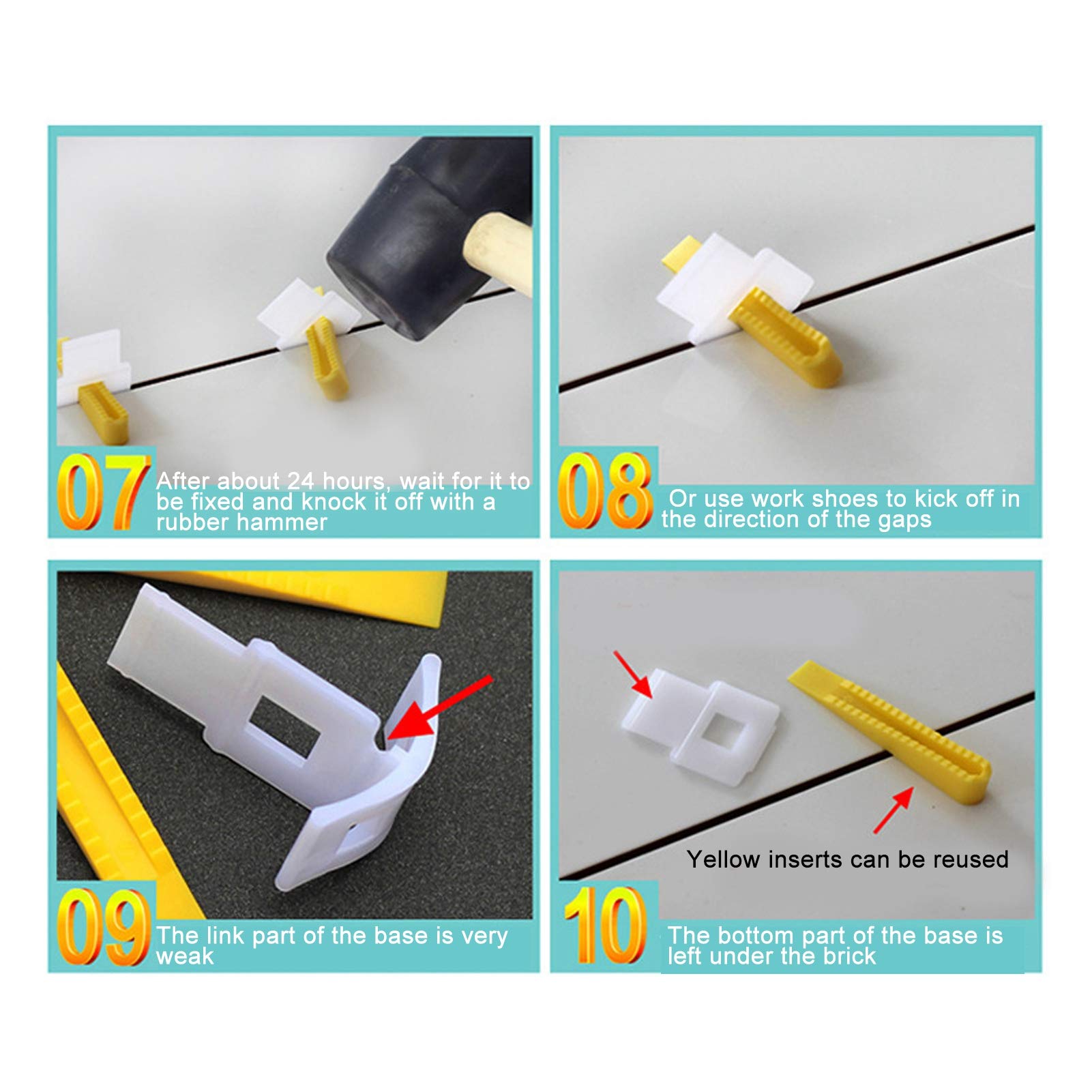 07 After about 24 hours, wait for it to be fixed and knock it off with a rubber hammer

08 Or use work shoes to kick off in the direction of the gaps

09 The link part of the base is very weak

Yellow inserts can be reused

10 The bottom part of the base is left under the brick