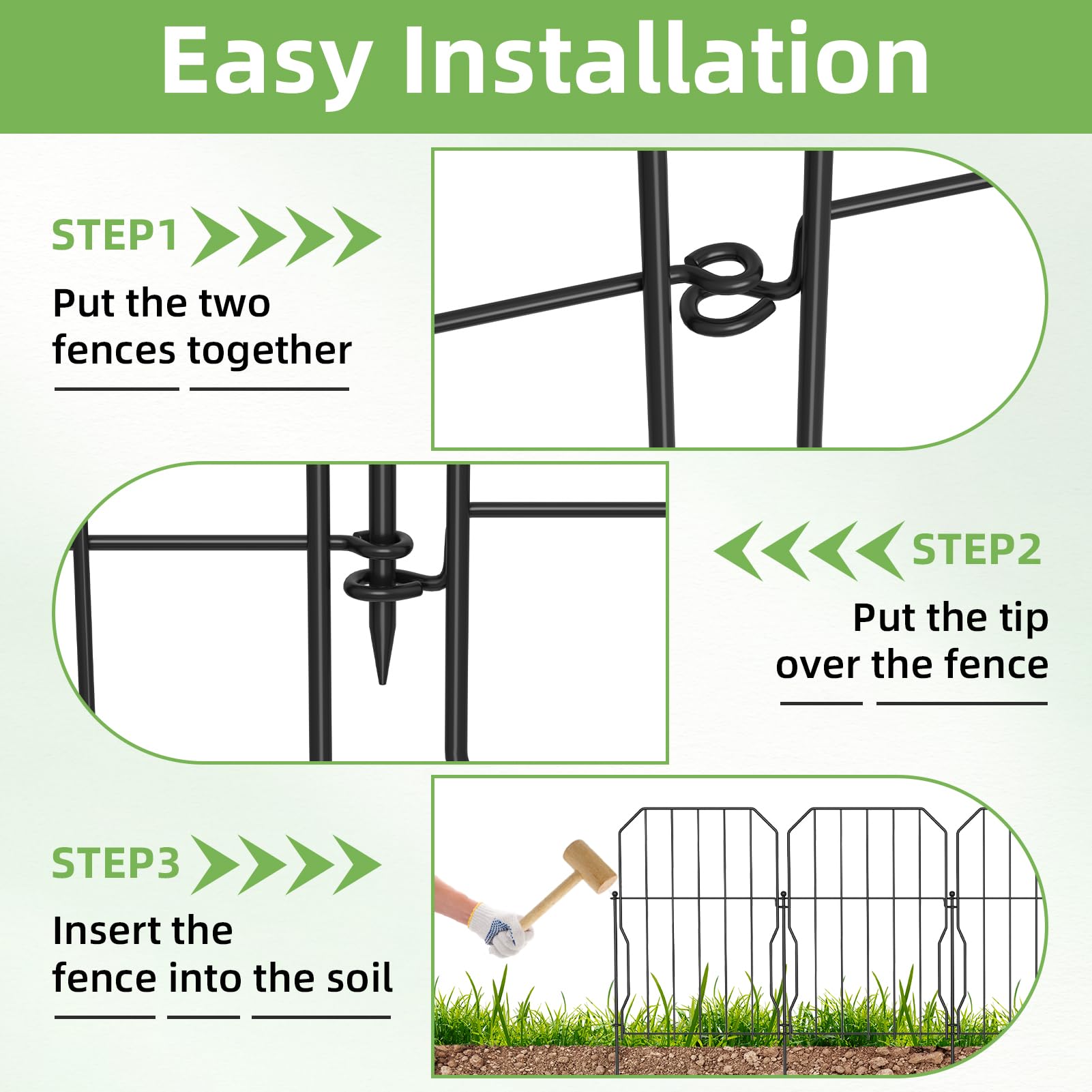 Easy Installation

STEP1

Put the two fences together

STEP2

Put the tip over the fence

STEP3

Insert the fence into the soil