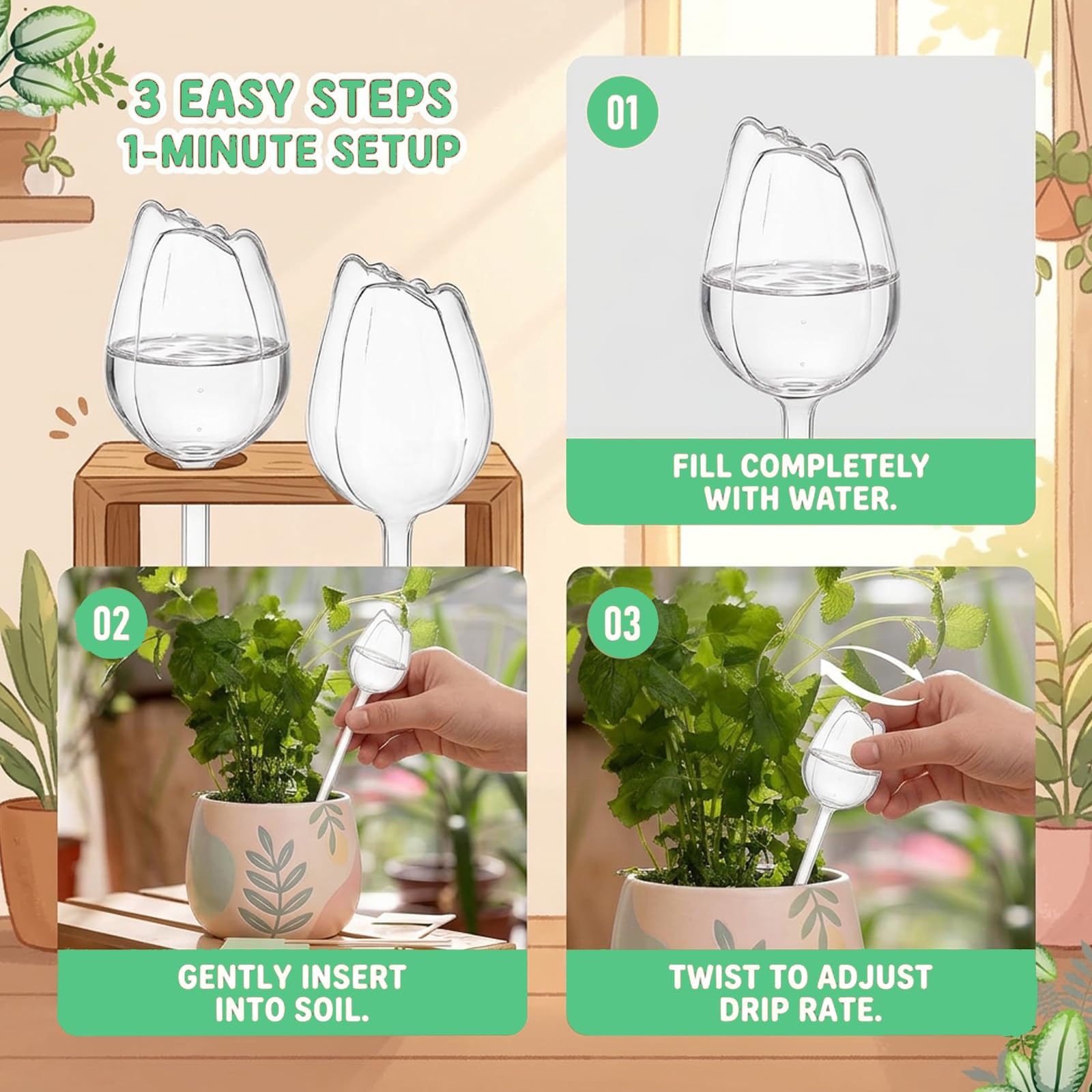 3 EASY STEPS
1-MINUTE SETUP

01

FILL COMPLETELY WITH WATER.

02

GENTLY INSERT INTO SOIL.

03

TWIST TO ADJUST DRIP RATE.