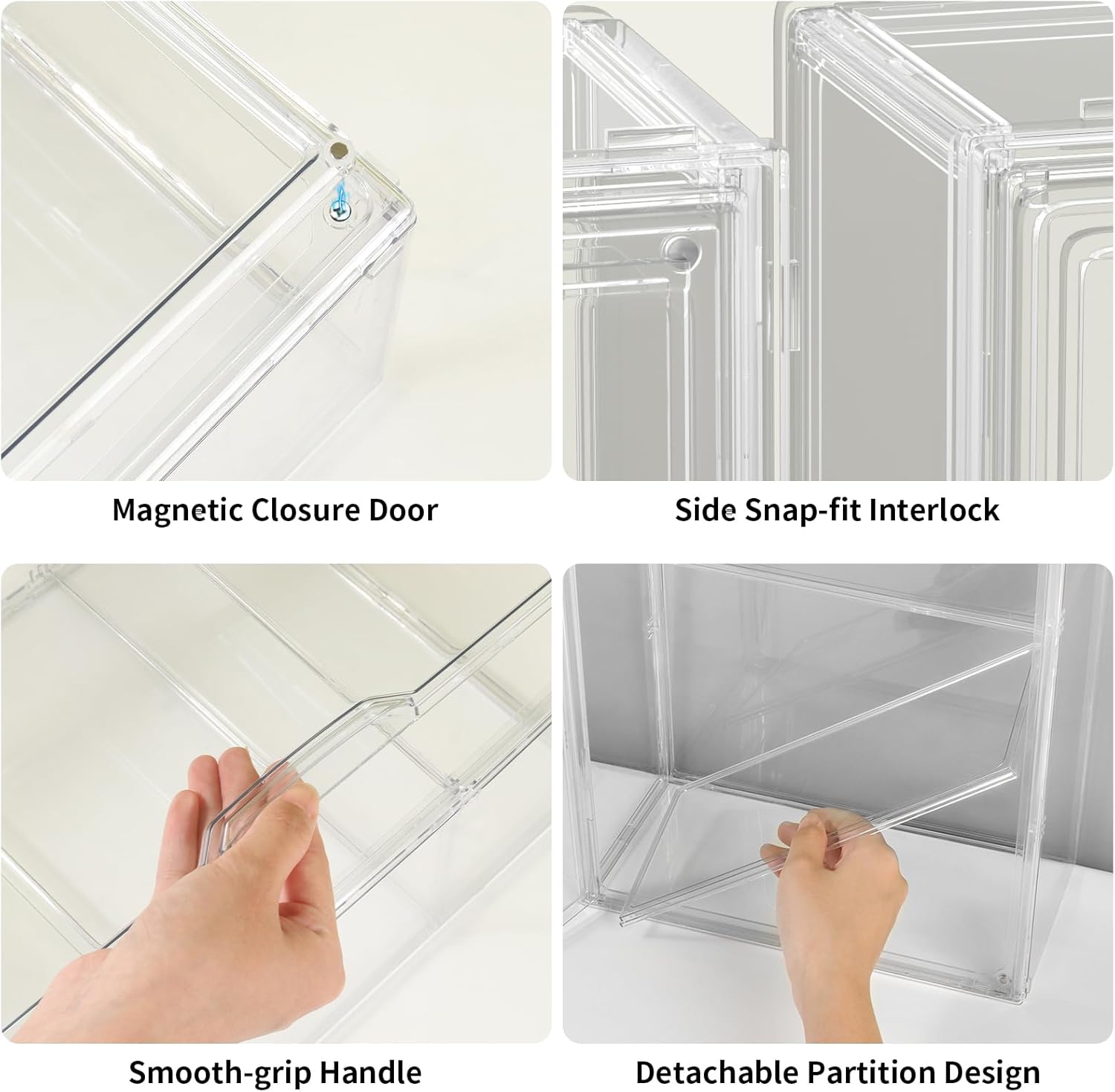 Magnetic Closure Door

Side Snap-fit Interlock

Smooth-grip Handle

Detachable Partition Design