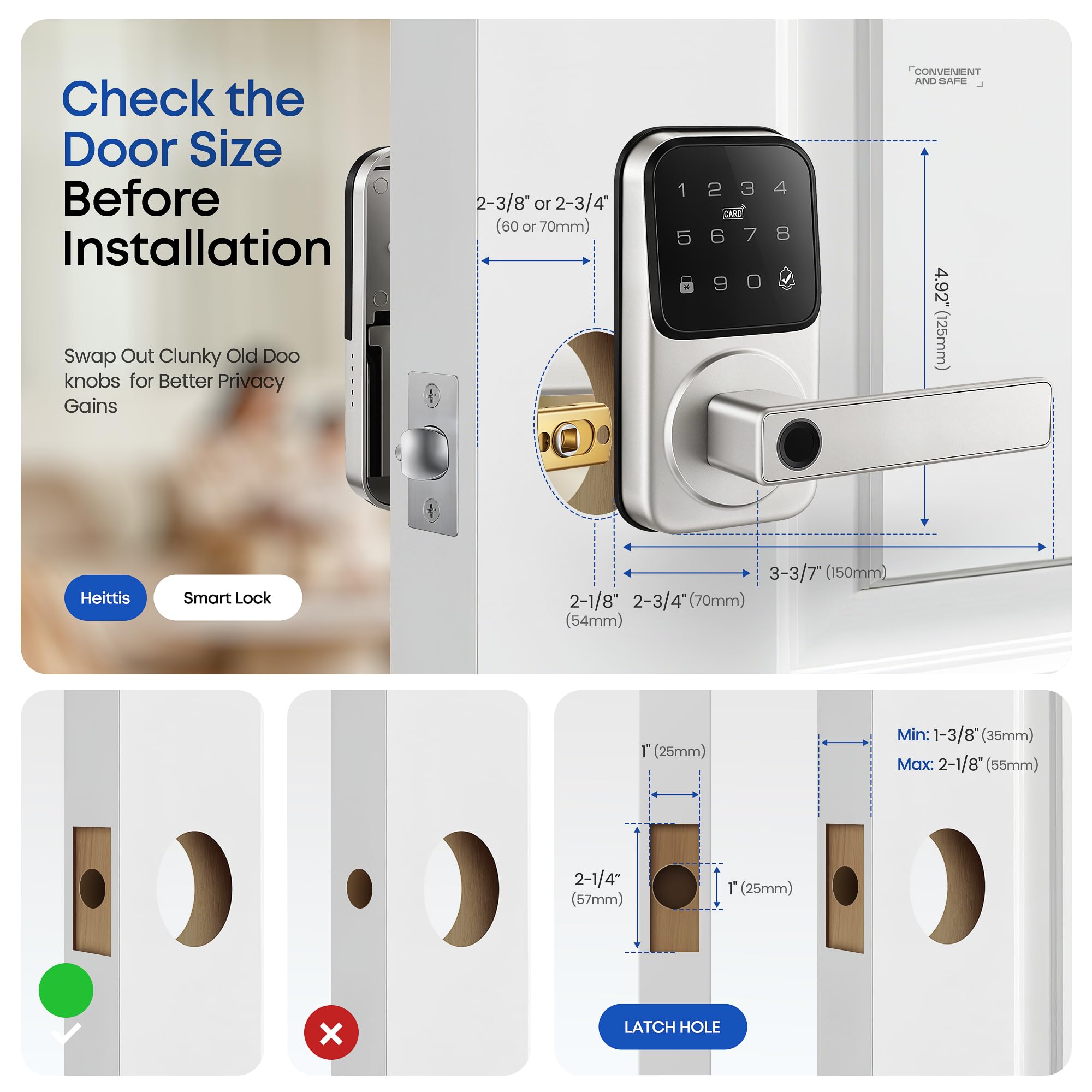 Check the Door Size Before Installation

Swap Out Clunky Old Doo knobs for Better Privacy Gains

Heittis

Smart Lock

CONVENIENT AND SAFE

2-3/8" or 2-3/4" (60 or 70mm)

1 2 3 4
CARD
5 6 7 8
9 0

4.92" (125mm)

3-3/7" (150mm)

2-1/8" (54mm)

2-3/4" (70mm)

1" (25mm)

2-1/4" (57mm)

1" (25mm)

Min: 1-3/8" (35mm)
Max: 2-1/8" (55mm)

LATCH HOLE