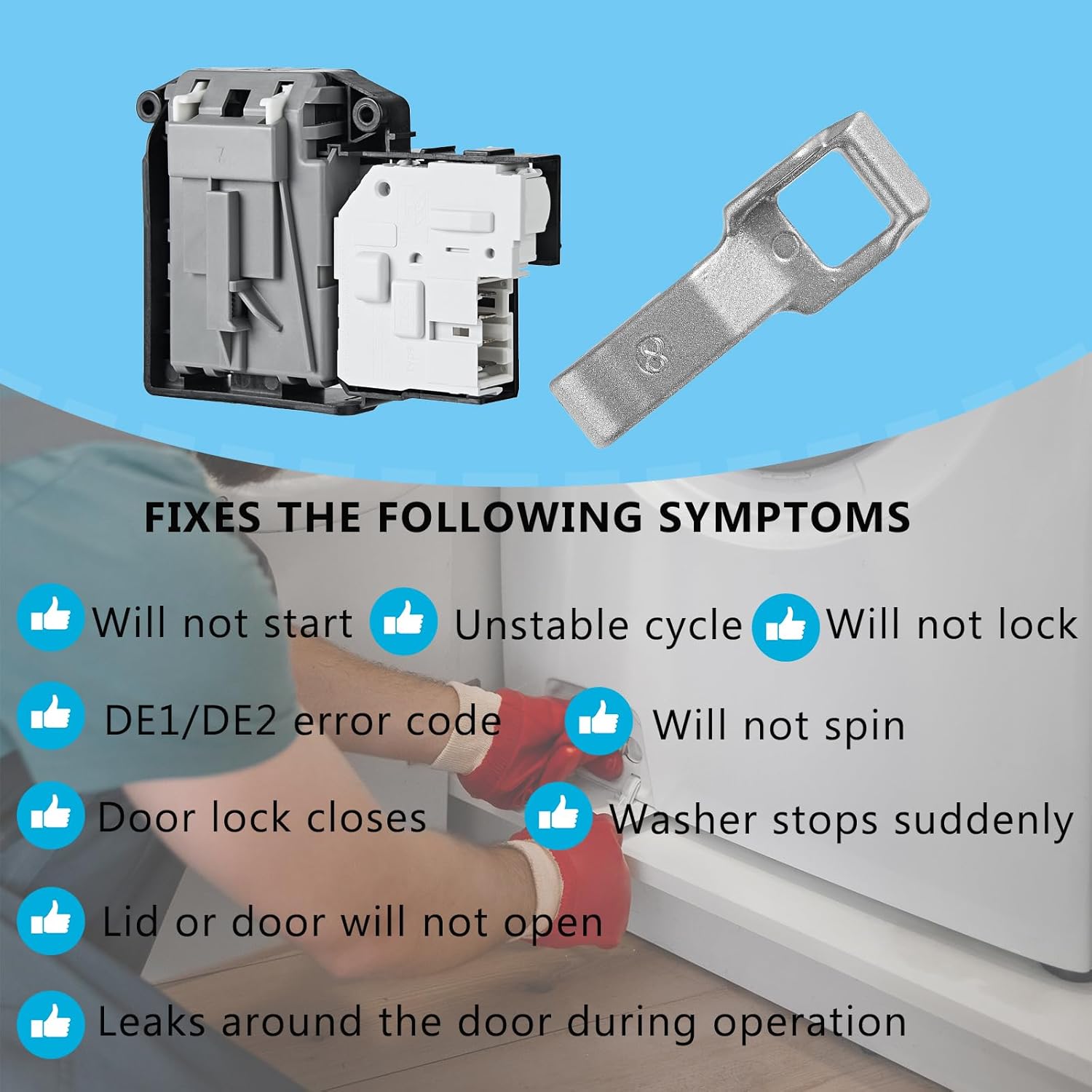 FIXES THE FOLLOWING SYMPTOMS

Will not start

Unstable cycle

Will not lock

DE1/DE2 error code

Will not spin

Door lock closes

Washer stops suddenly

Lid or door will not open

Leaks around the door during operation