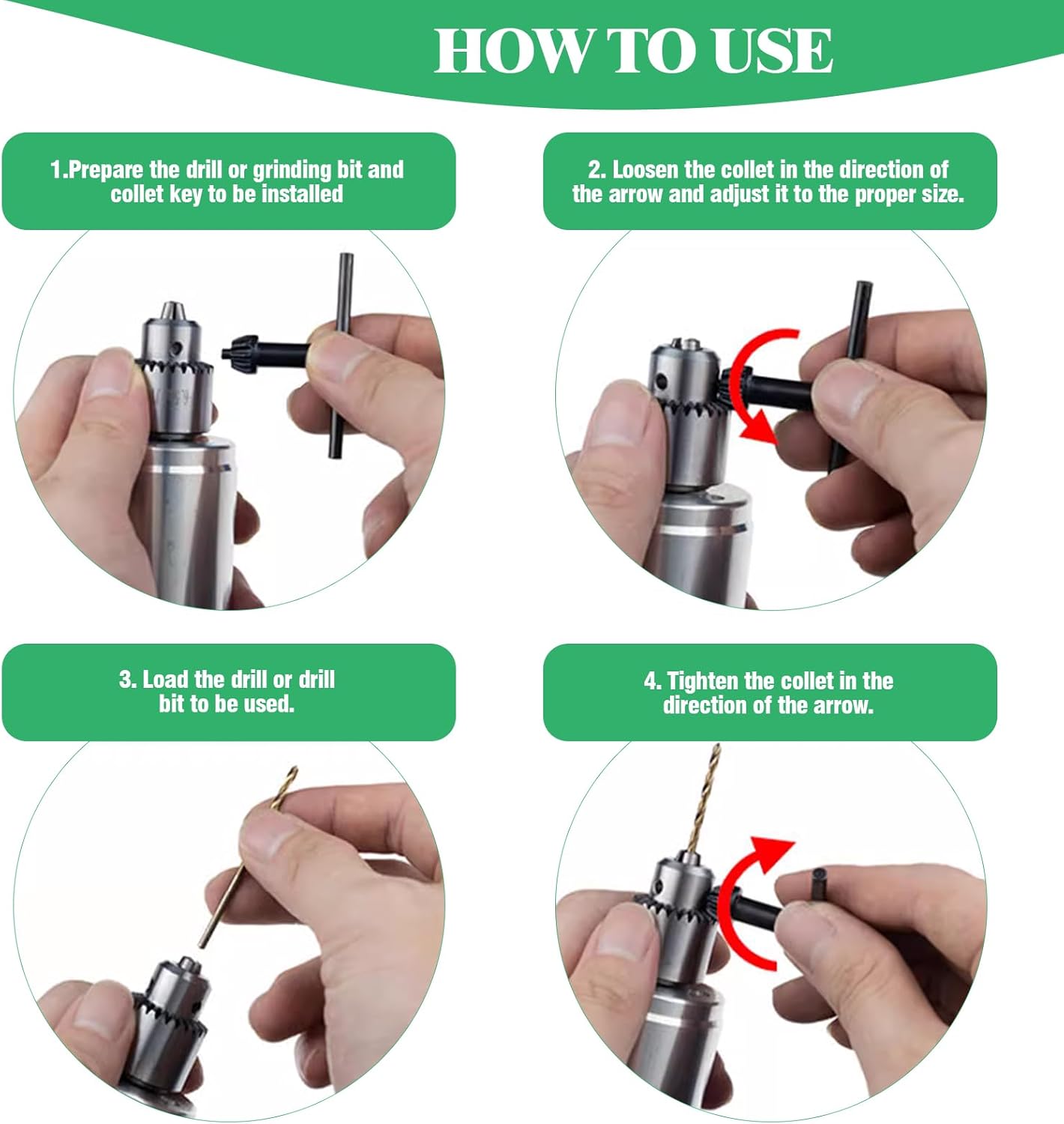 HOW TO USE

1.Prepare the drill or grinding bit and collet key to be installed

2. Loosen the collet in the direction of the arrow and adjust it to the proper size.

3. Load the drill or drill bit to be used.

4. Tighten the collet in the direction of the arrow.