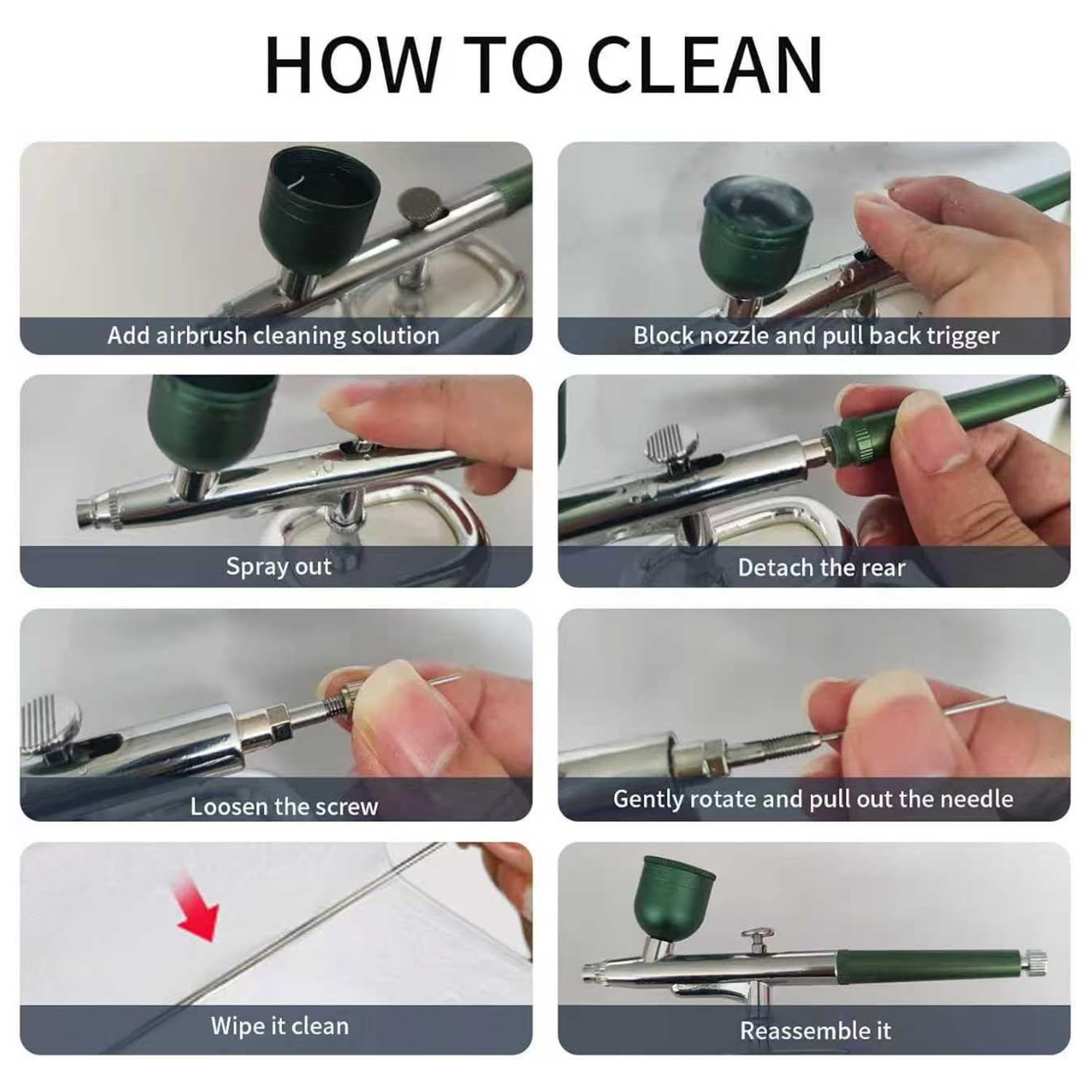 HOW TO CLEAN

Add airbrush cleaning solution

Block nozzle and pull back trigger

Spray out

Detach the rear

Loosen the screw

Gently rotate and pull out the needle

Wipe it clean

Reassemble it