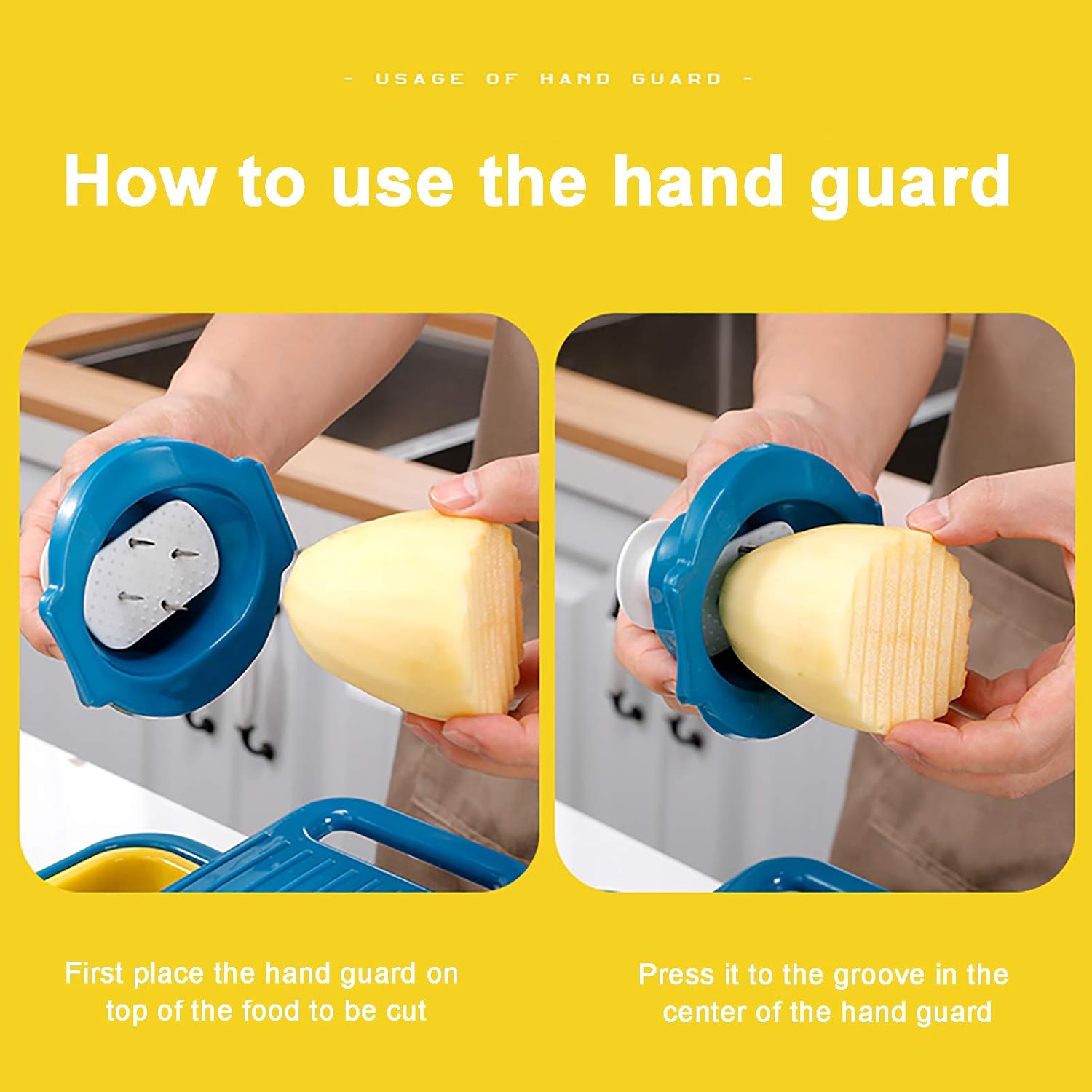 - USAGE OF HAND GUARD -

How to use the hand guard

First place the hand guard on top of the food to be cut

Press it to the groove in the center of the hand guard