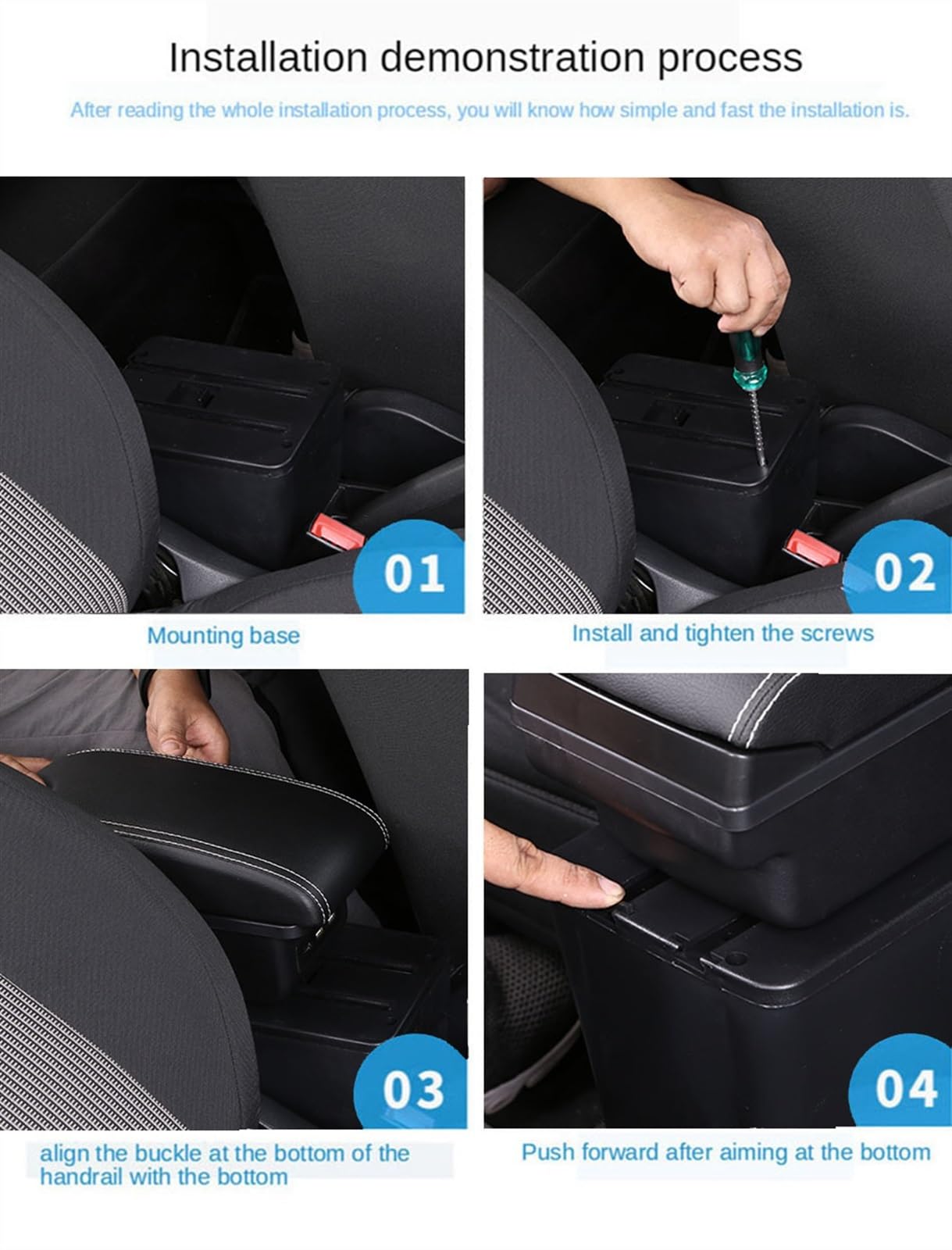 Installation demonstration process

After reading the whole installation process, you will know how simple and fast the installation is.

01

Mounting base

02

Install and tighten the screws

03

align the buckle at the bottom of the handrail with the bottom

04

Push forward after aiming at the bottom