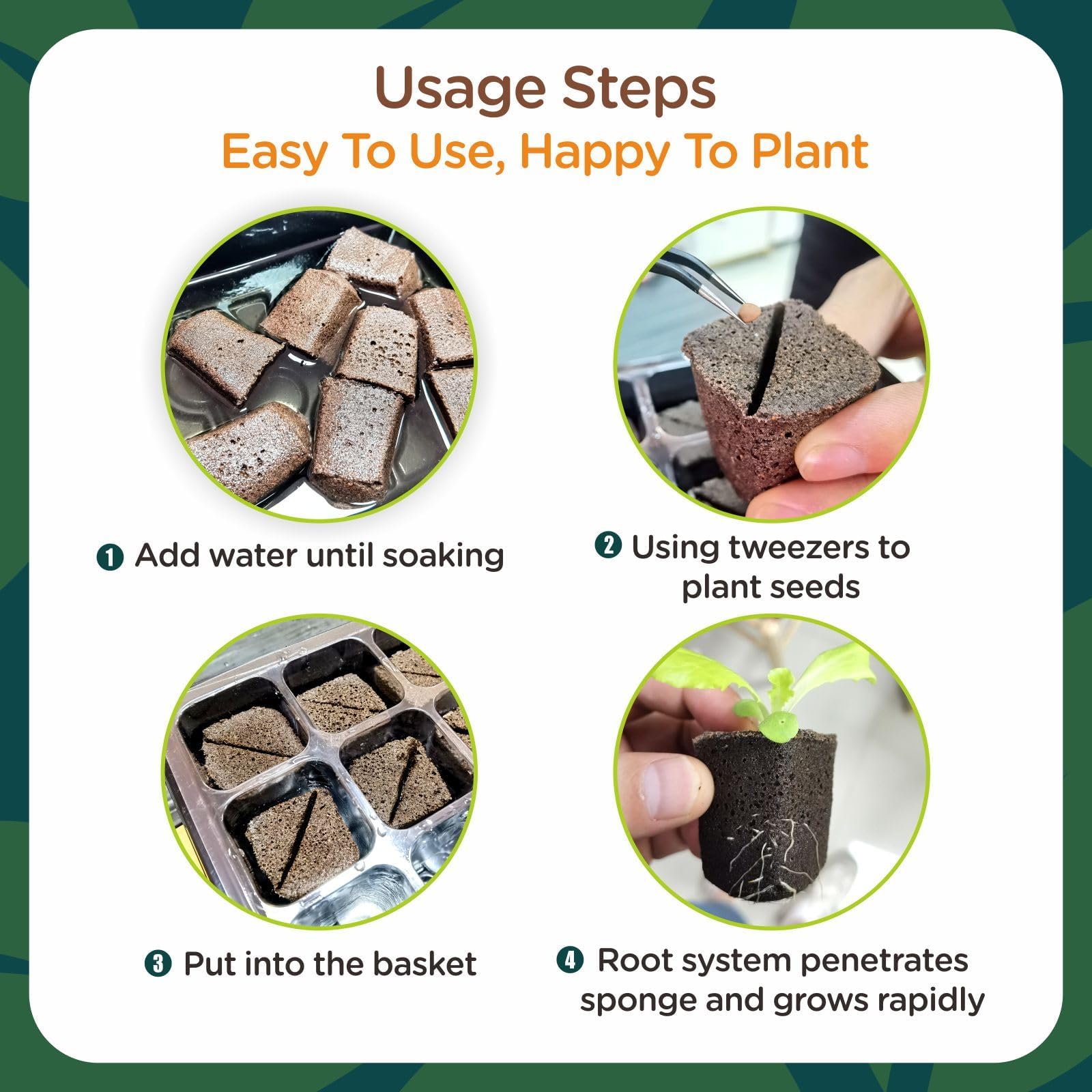 Usage Steps
Easy To Use, Happy To Plant

1 Add water until soaking

2 Using tweezers to plant seeds

3 Put into the basket

4 Root system penetrates sponge and grows rapidly