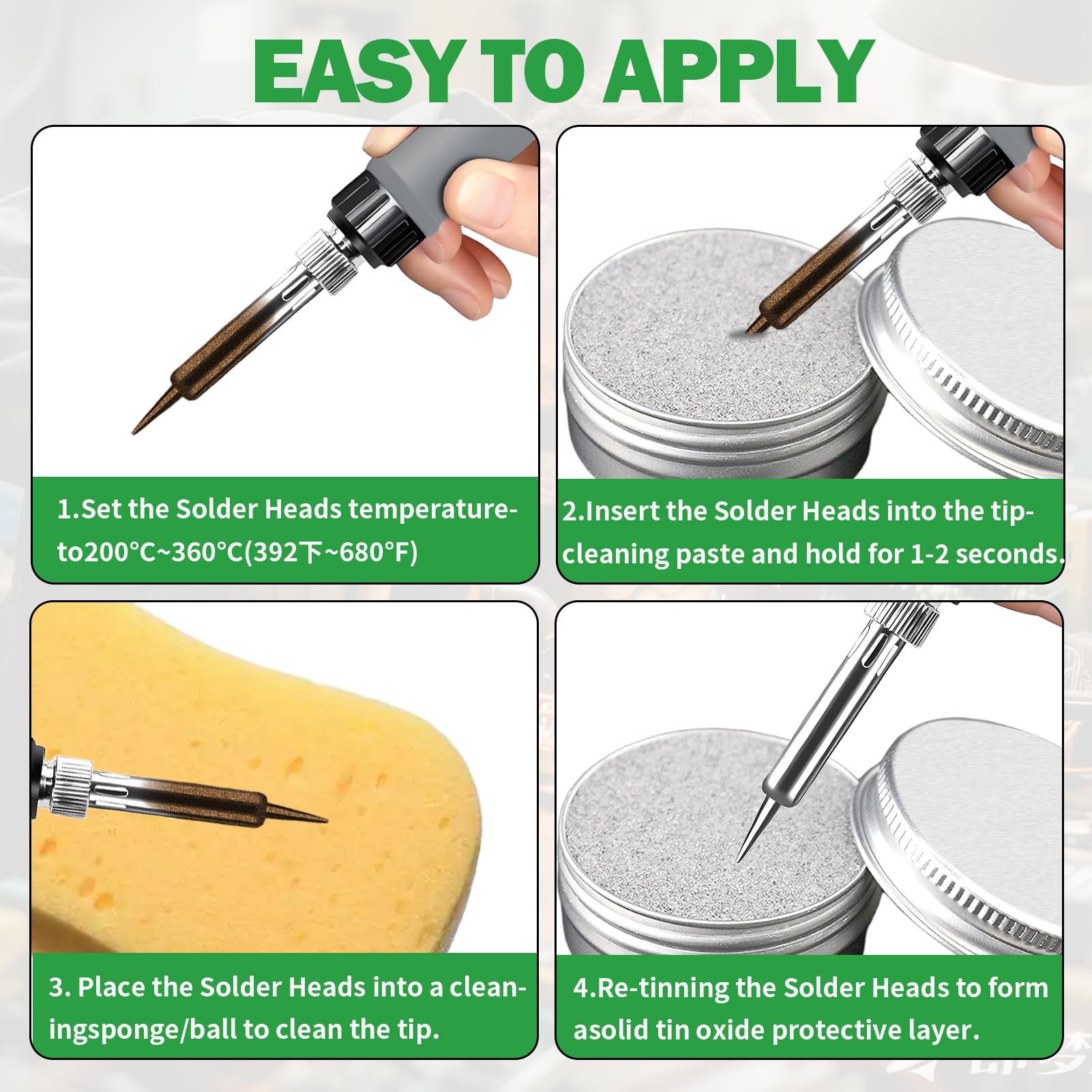 EASY TO APPLY

1.Set the Solder Heads temperature-to200°C~360°C(392下~680°F)

2.Insert the Solder Heads into the tip-cleaning paste and hold for 1-2 seconds.

3. Place the Solder Heads into a clean-ingsponge/ball to clean the tip.

4.Re-tinning the Solder Heads to form asolid tin oxide protective layer.