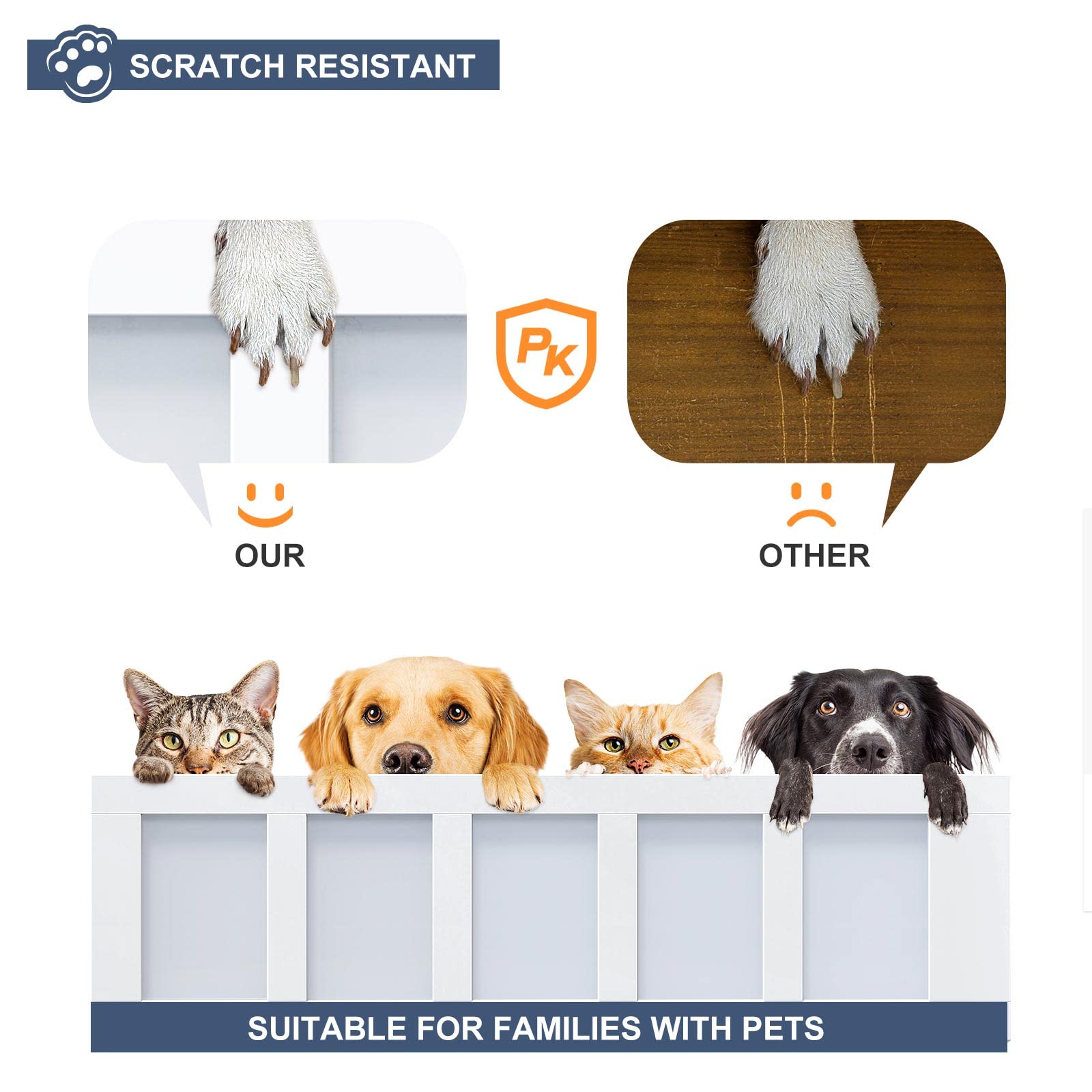 SCRATCH RESISTANT

PK

OUR

OTHER

SUITABLE FOR FAMILIES WITH PETS