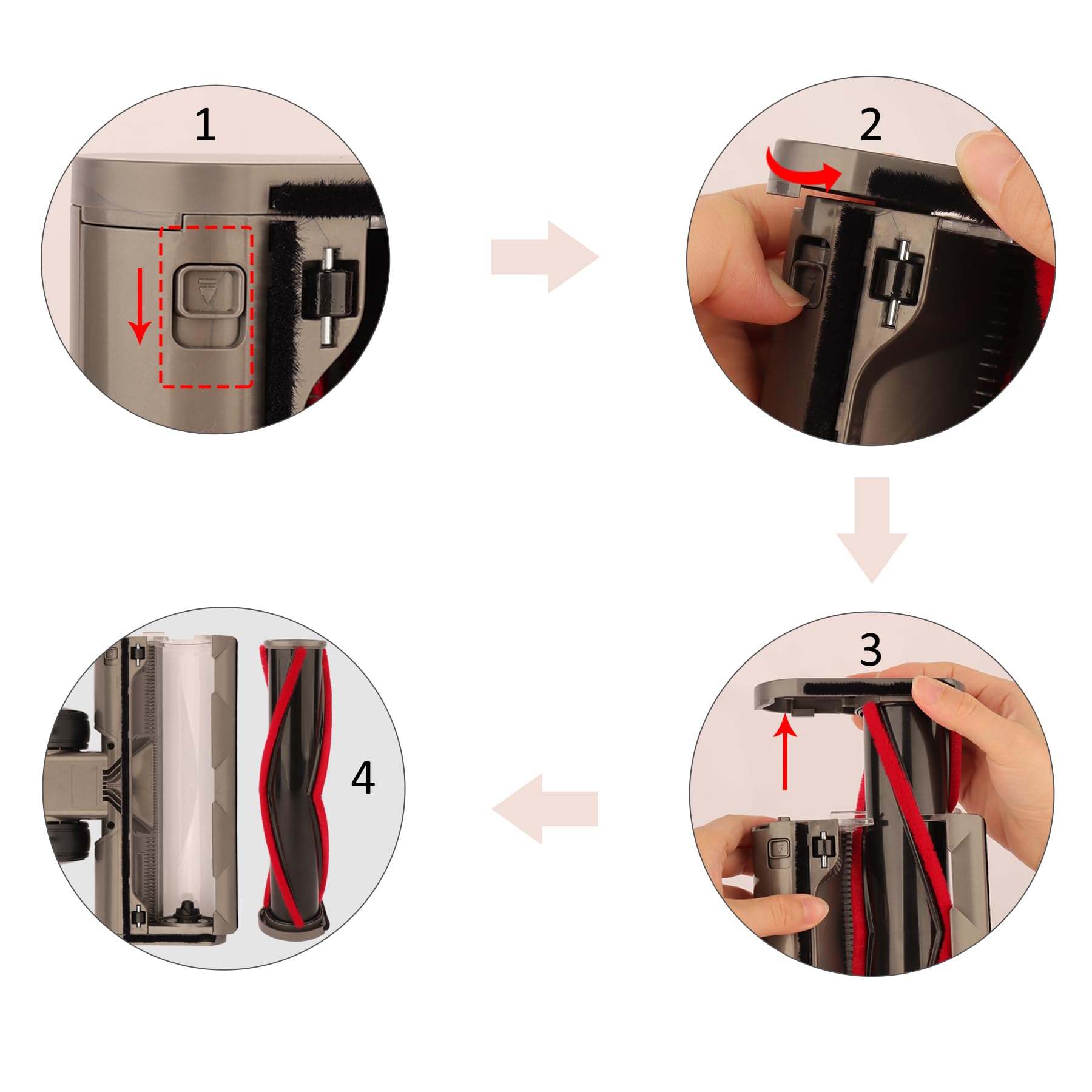 1

2

3

4