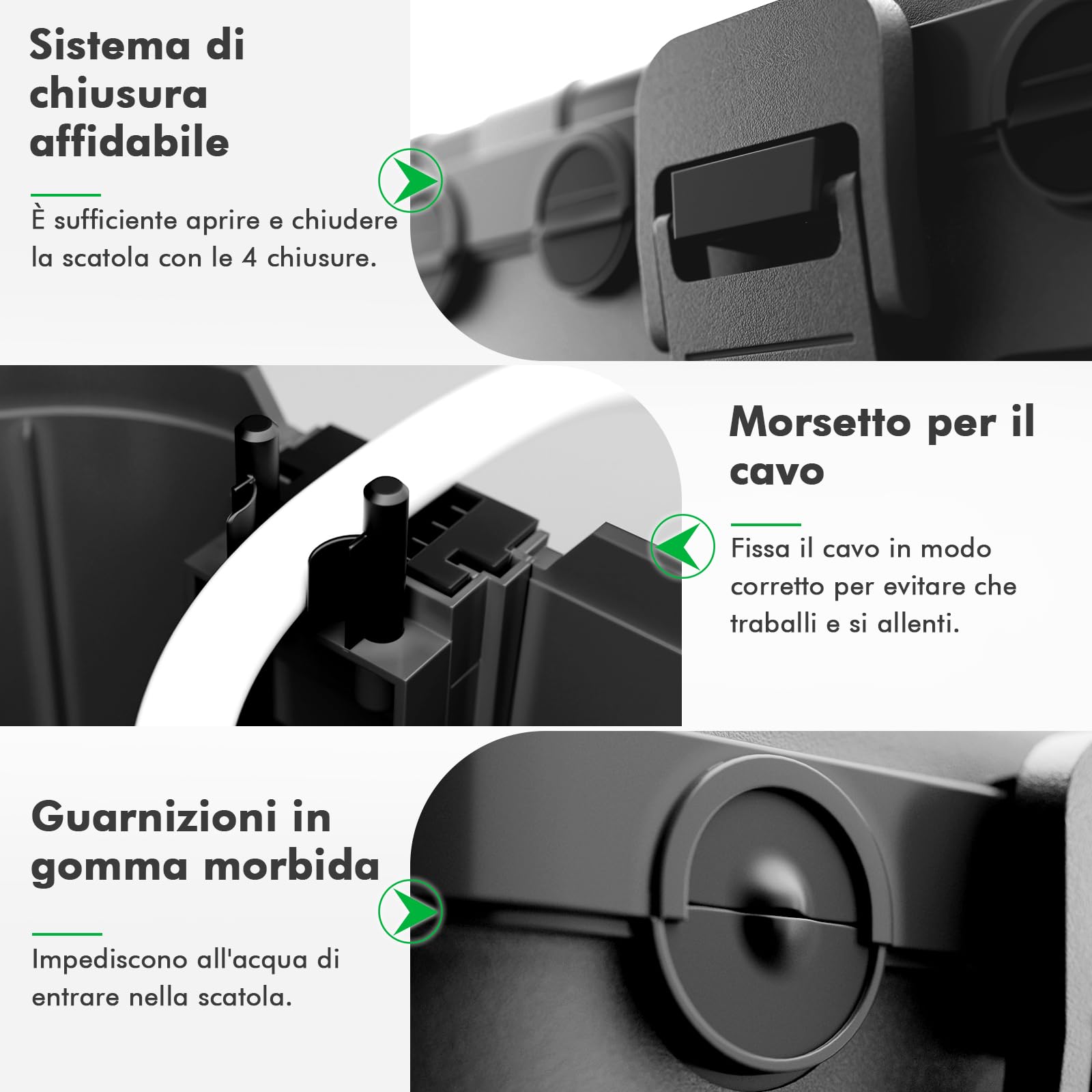 Sistema di chiusura affidabile

È sufficiente aprire e chiudere la scatola con le 4 chiusure.

Morsetto per il cavo

Fissa il cavo in modo corretto per evitare che traballi e si allenti.

Guarnizioni in gomma morbida

Impediscono all'acqua di entrare nella scatola.