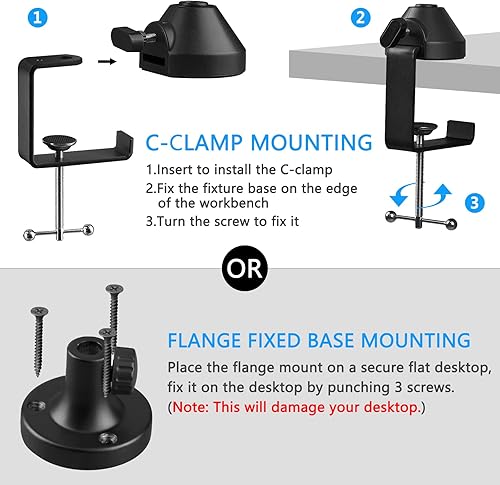 1

2

C-CLAMP MOUNTING

1.Insert to install the C-clamp

2.Fix the fixture base on the edge of the workbench

3.Turn the screw to fix it

3

OR

FLANGE FIXED BASE MOUNTING

Place the flange mount on a secure flat desktop, fix it on the desktop by punching 3 screws. (Note: This will damage your desktop.)